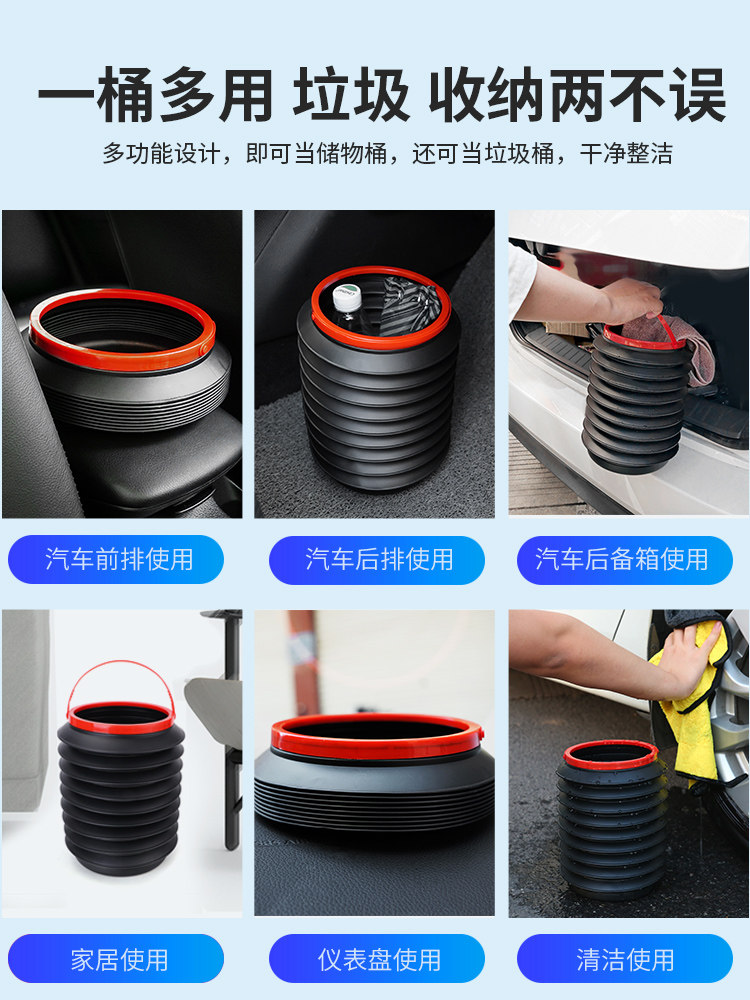 一桶多用 垃圾 收纳两不误

多功能设计，即可当储物桶，还可当垃圾桶，干净整洁

汽车前排使用

汽车后排使用

汽车后备箱使用

家居使用

仪表盘使用

清洁使用