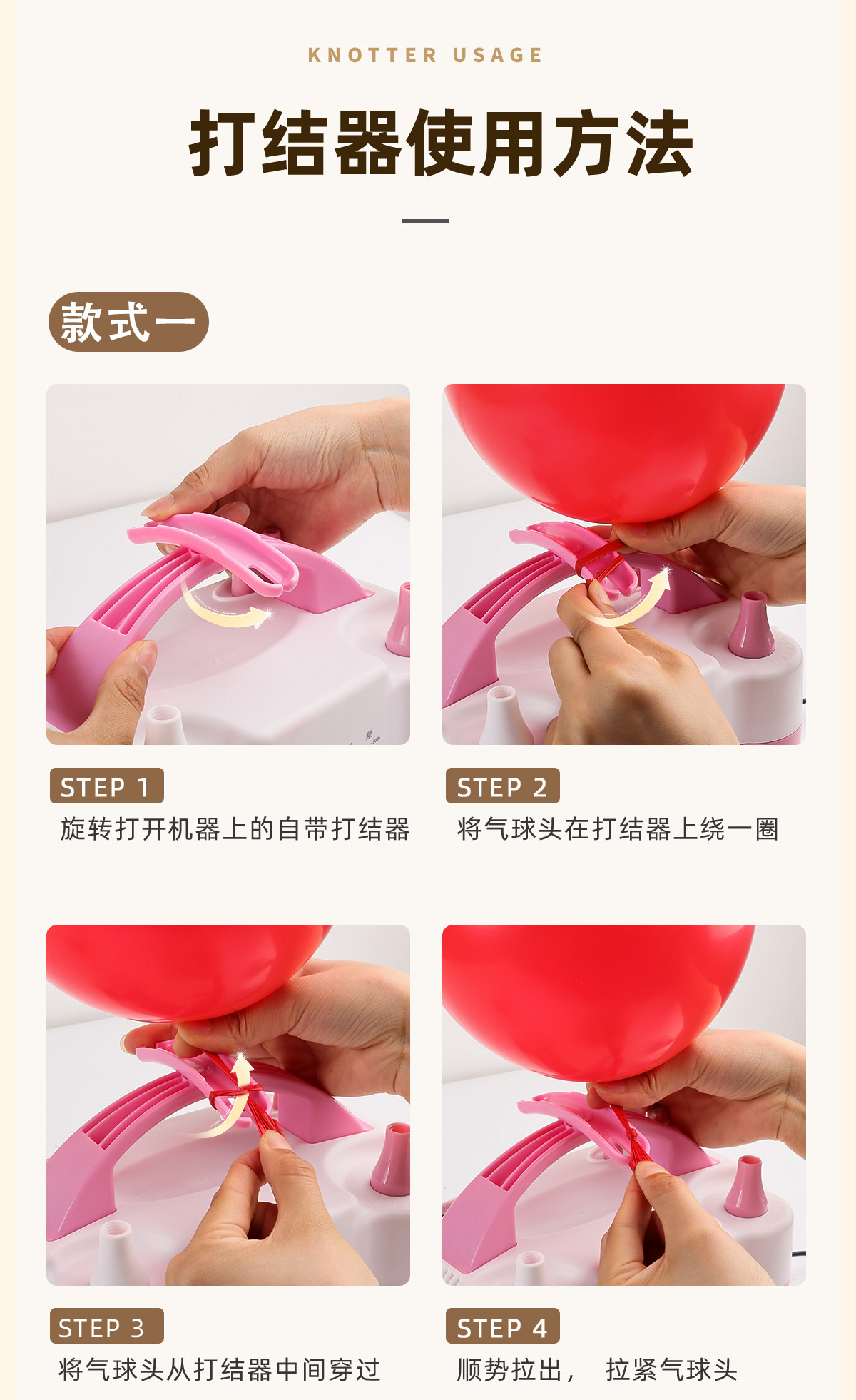 KNOTTER USAGE

打结器使用方法

款式一

STEP 1
旋转打开机器上的自带打结器

STEP 2
将气球头在打结器上绕一圈

STEP 3
将气球头从打结器中间穿过

STEP 4
顺势拉出， 拉紧气球头