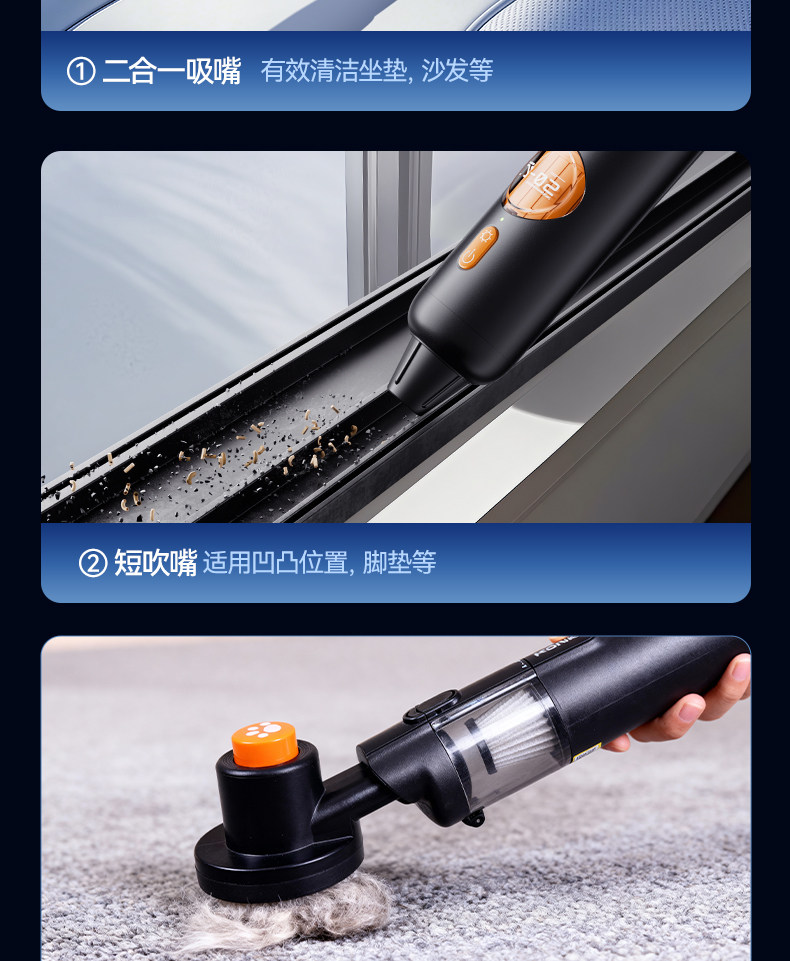 ① 二合一吸嘴 有效清洁坐垫, 沙发等

② 短吹嘴 适用凹凸位置, 脚垫等