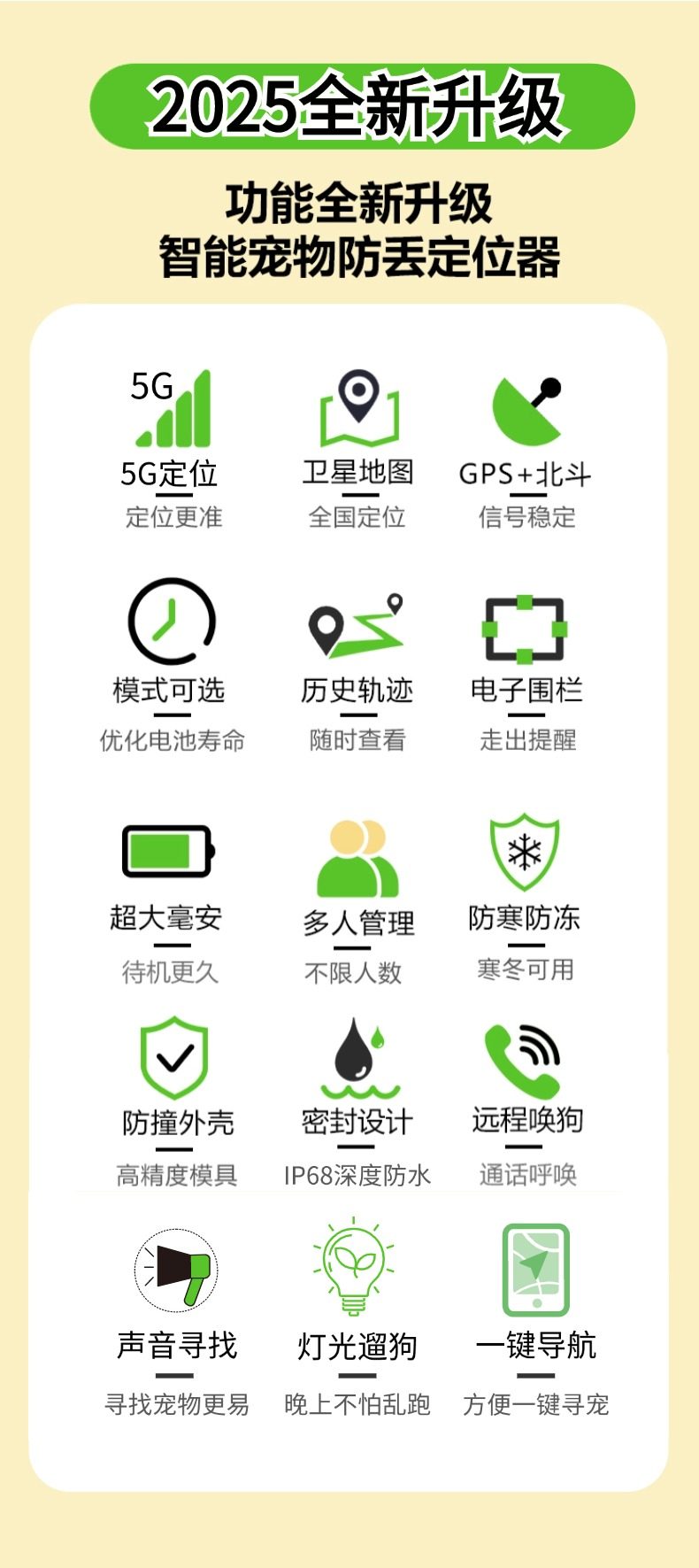 2025全新升级

功能全新升级
智能宠物防丢定位器

5G

5G定位
定位更准

卫星地图
全国定位

GPS+北斗
信号稳定

模式可选
优化电池寿命

历史轨迹
随时查看

电子围栏
走出提醒

超大毫安
待机更久

多人管理
不限人数

防寒防冻
寒冬可用

防撞外壳
高精度模具

密封设计
IP68深度防水

远程唤狗
通话呼唤

声音寻找
寻找宠物更易

灯光遛狗
晚上不怕乱跑

一键导航
方便一键寻宠