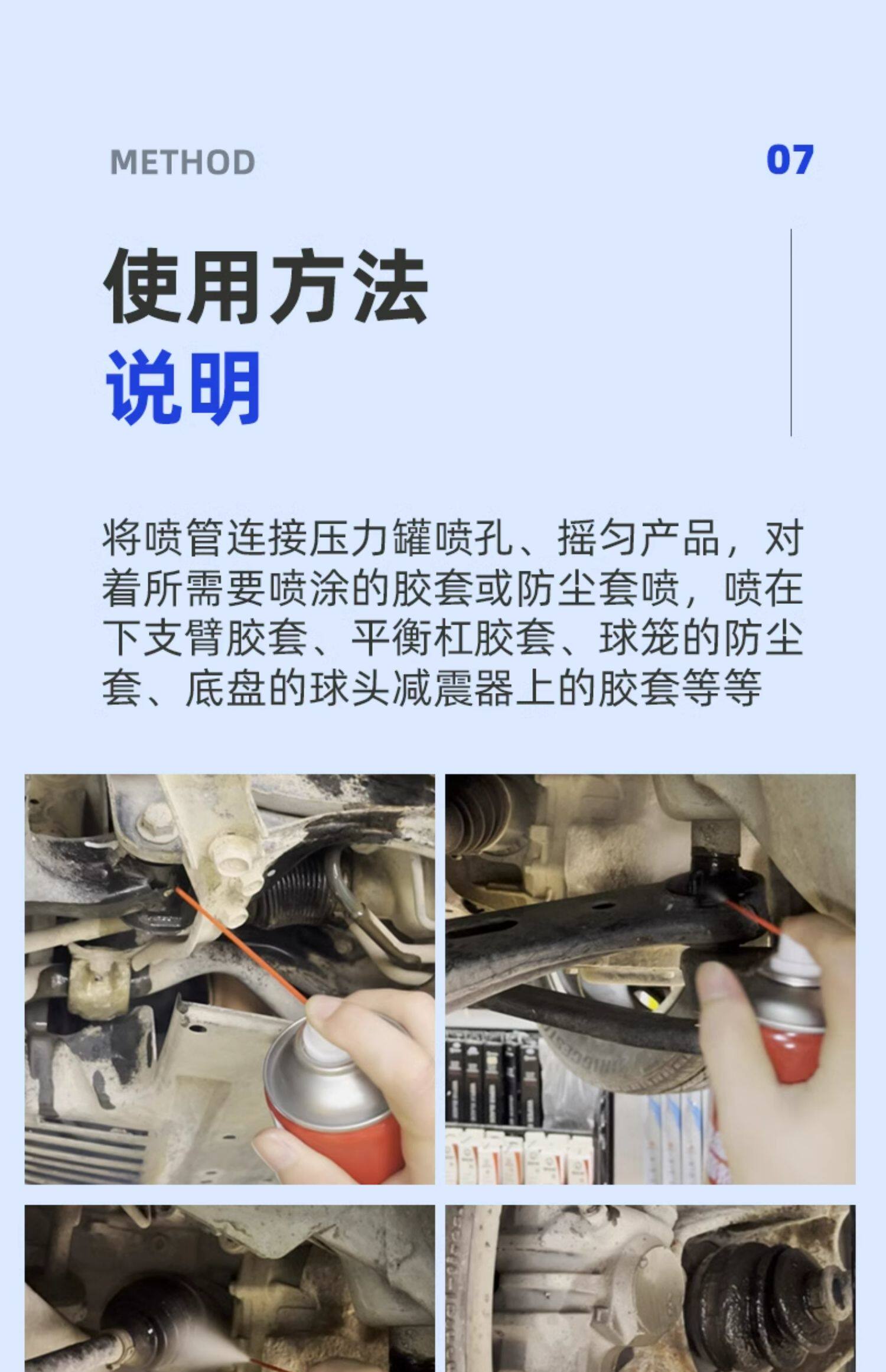 METHOD

07

使用方法
说明

将喷管连接压力罐喷孔、摇匀产品，对着所需要喷涂的胶套或防尘套喷，喷在下支臂胶套、平衡杠胶套、球笼的防尘套、底盘的球头减震器上的胶套等等