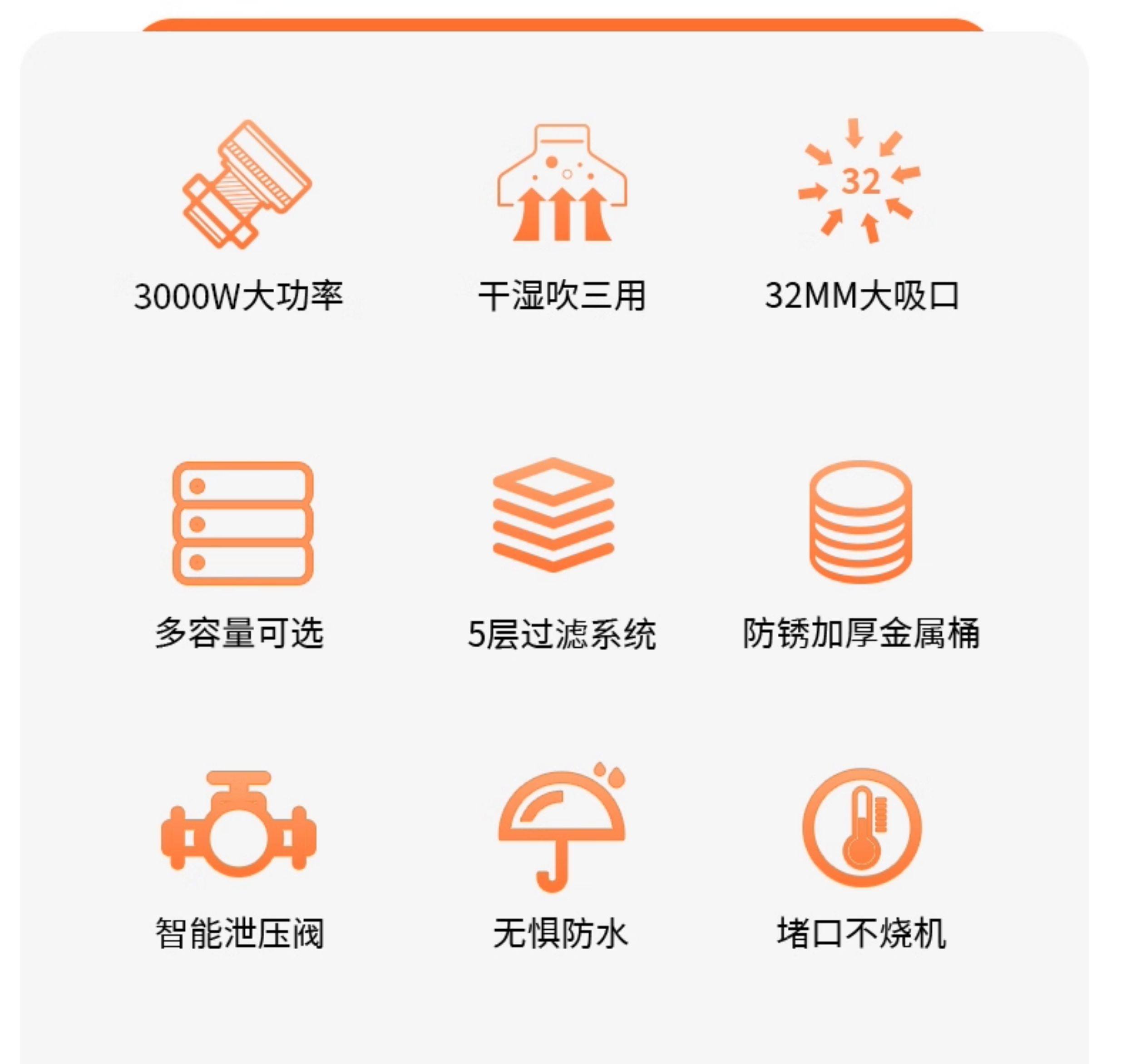 32

3000W大功率

干湿吹三用

32MM大吸口

多容量可选

5层过滤系统

防锈加厚金属桶

智能泄压阀

无惧防水

堵口不烧机