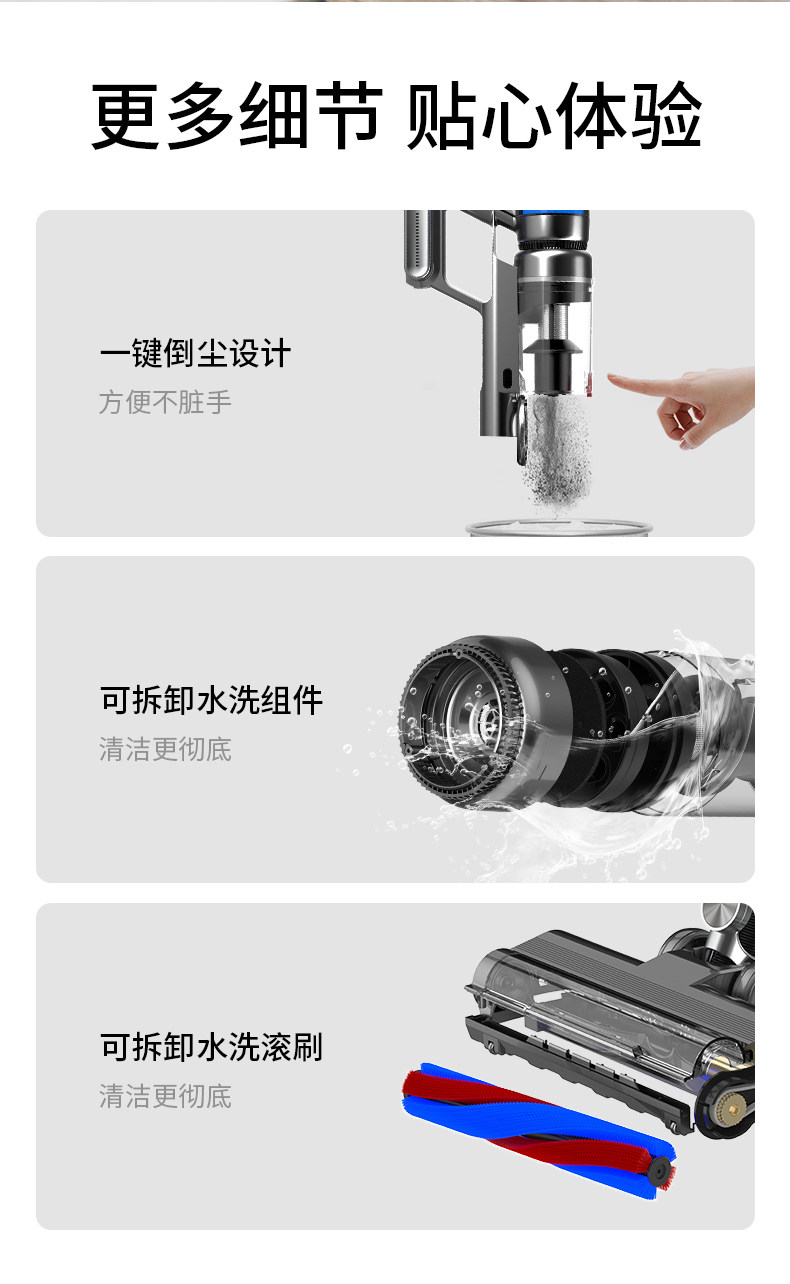 更多细节 贴心体验

一键倒尘设计
方便不脏手

可拆卸水洗组件
清洁更彻底

可拆卸水洗滚刷
清洁更彻底