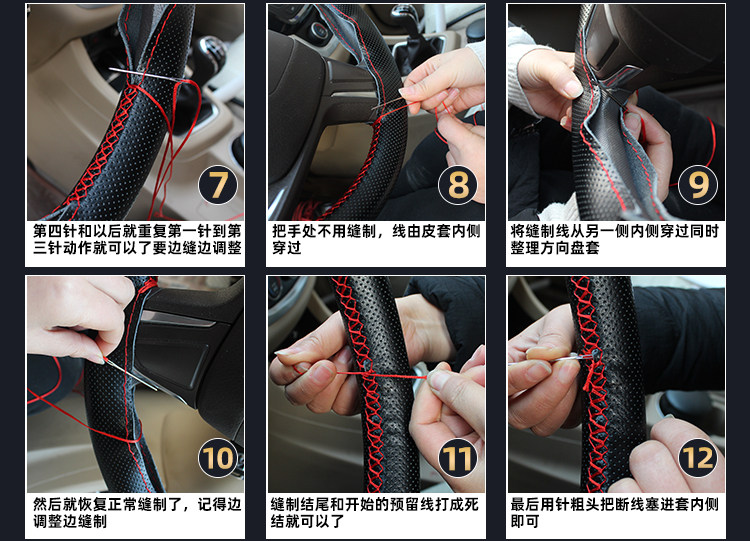 7

第四针和以后就重复第一针到第三针动作就可以了要边缝边调整

8

把手处不用缝制，线由皮套内侧穿过

9

将缝制线从另一侧内侧穿过同时整理方向盘套

10

然后就恢复正常缝制了，记得边调整边缝制

11

缝制结尾和开始的预留线打成死结就可以了

12

最后用针粗头把断线塞进套内侧即可