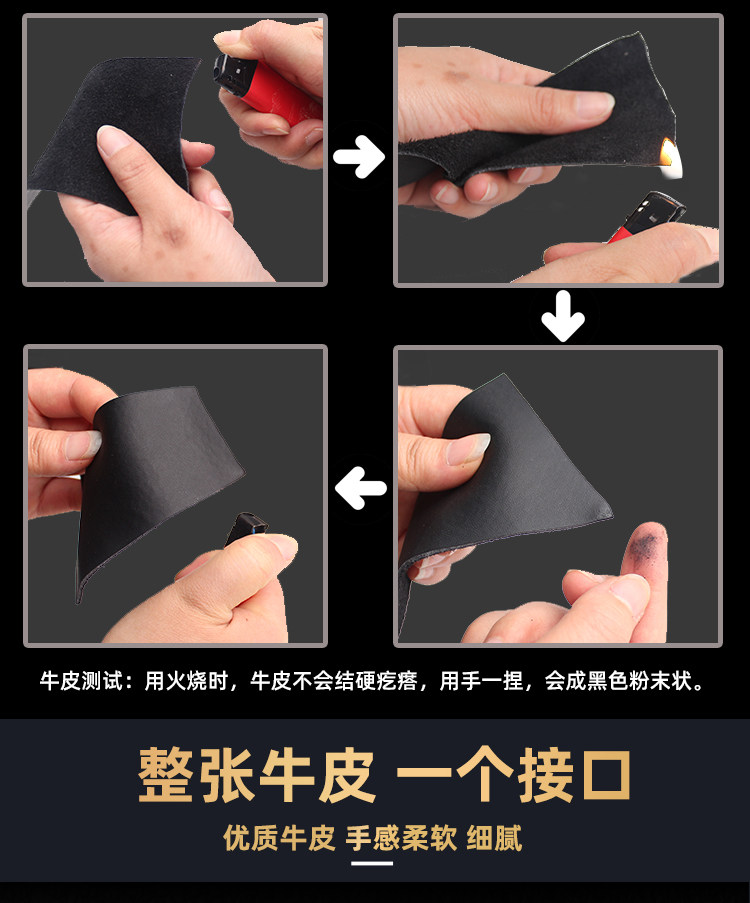 牛皮测试：用火烧时，牛皮不会结硬疙瘩，用手一捏，会成黑色粉末状。

整张牛皮 一个接口

优质牛皮 手感柔软 细腻