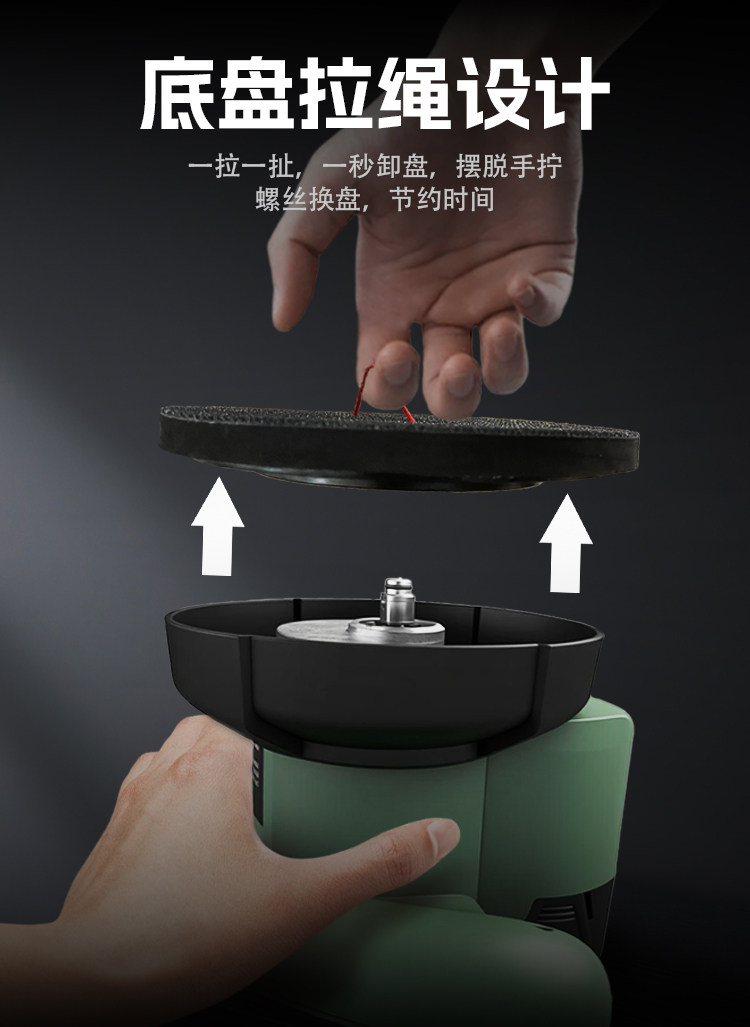 底盘拉绳设计

一拉一扯，一秒卸盘，摆脱手拧螺丝换盘，节约时间