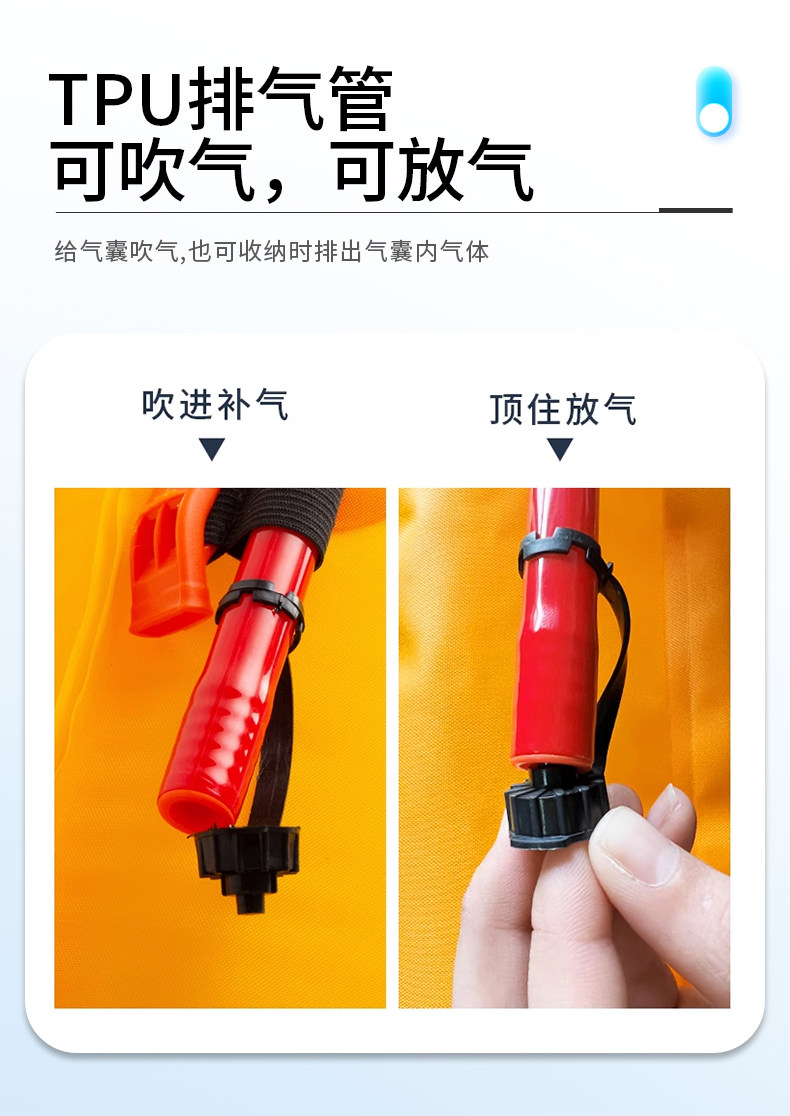 TPU排气管
可吹气，可放气

给气囊吹气,也可收纳时排出气囊内气体

吹进补气

顶住放气