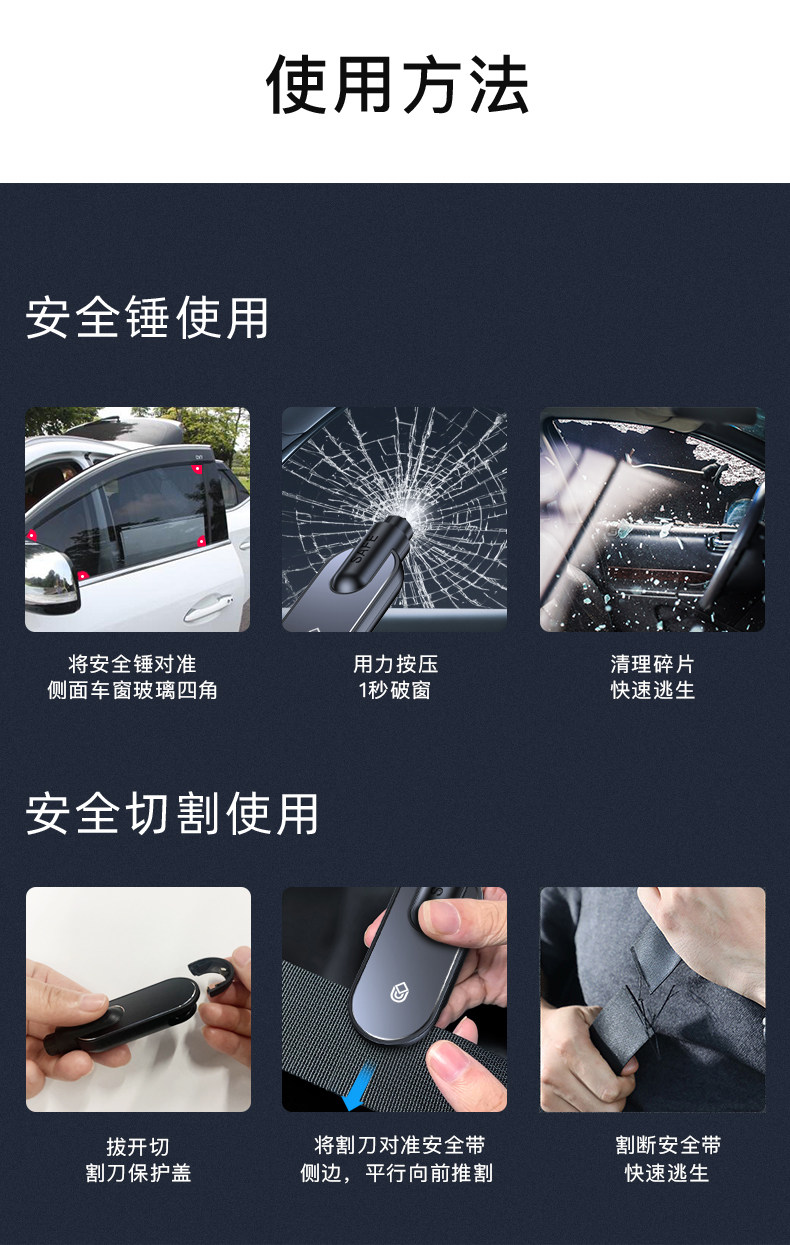 使用方法

安全锤使用

将安全锤对准
侧面车窗玻璃四角

用力按压
1秒破窗

清理碎片
快速逃生

安全切割使用

拔开切
割刀保护盖

将割刀对准安全带
侧边，平行向前推割

割断安全带
快速逃生