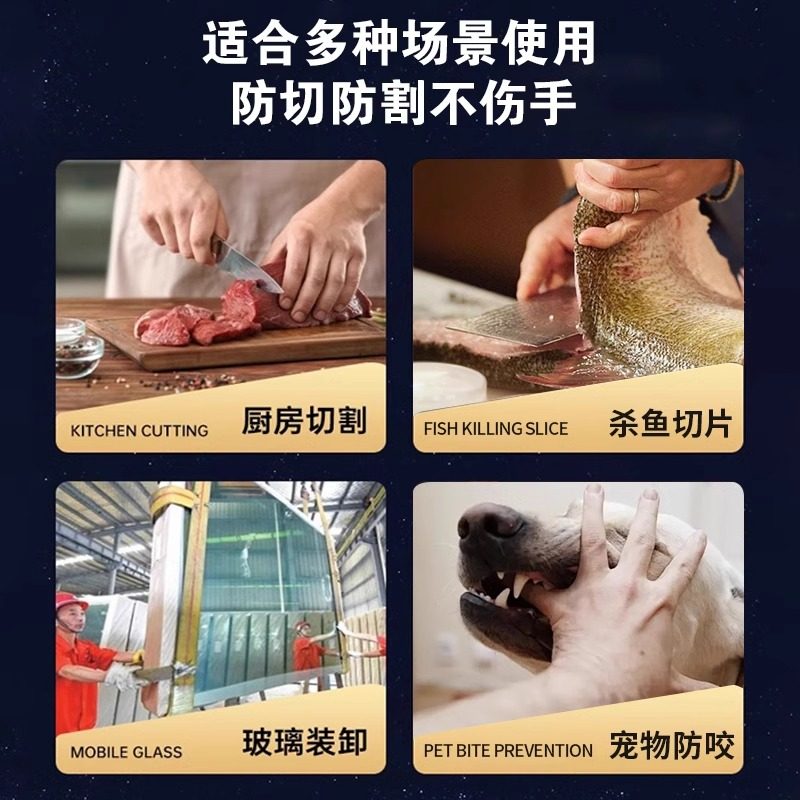 适合多种场景使用
防切防割不伤手

KITCHEN CUTTING 厨房切割

FISH KILLING SLICE 杀鱼切片

MOBILE GLASS 玻璃装卸

PET BITE PREVENTION 宠物防咬