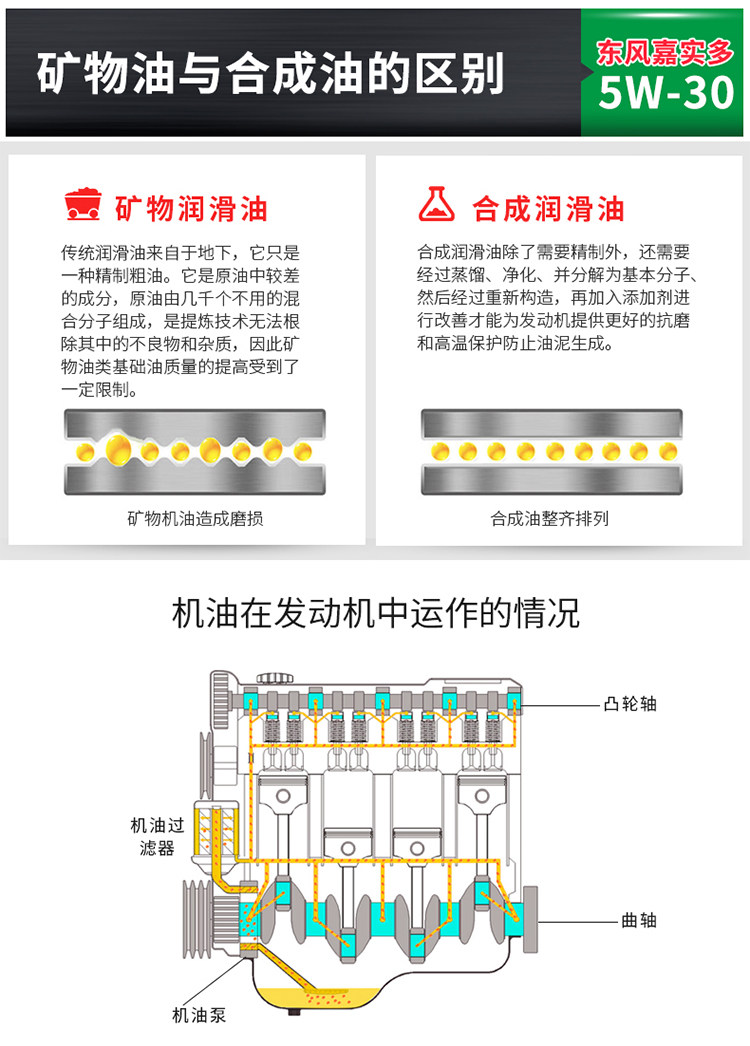 矿物油与合成油的区别

东风嘉实多
5W-30

矿物润滑油

传统润滑油来自于地下，它只是一种精制粗油。它是原油中较差的成分，原油由几千个不用的混合分子组成，是提炼技术无法根除其中的不良物和杂质，因此矿物油类基础油质量的提高受到了一定限制。

矿物机油造成磨损

合成润滑油

合成润滑油除了需要精制外，还需要经过蒸馏、净化、并分解为基本分子、然后经过重新构造，再加入添加剂进行改善才能为发动机提供更好的抗磨和高温保护防止油泥生成。

合成油整齐排列

机油在发动机中运作的情况

凸轮轴

机油过滤器

曲轴

机油泵