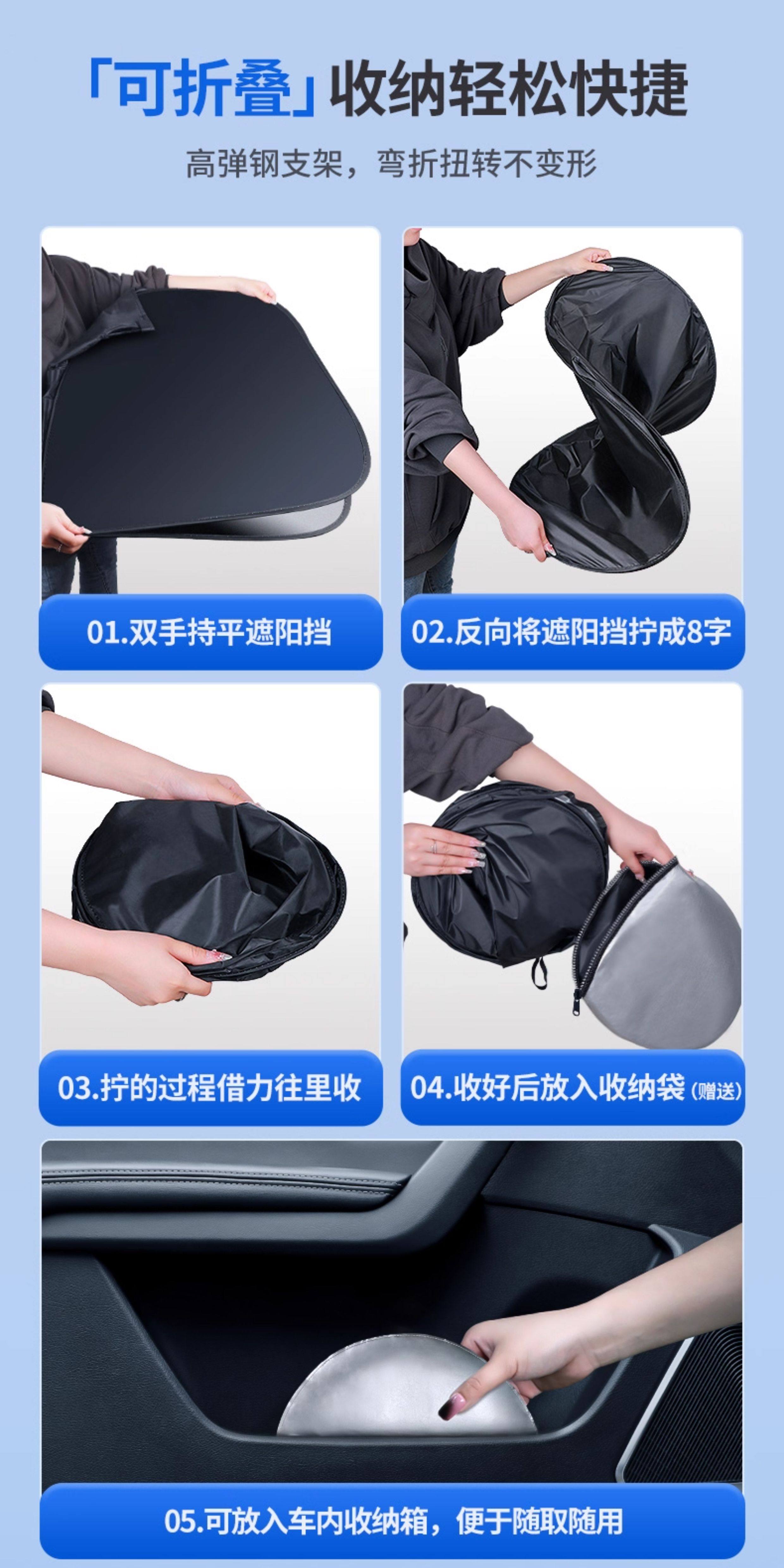 「可折叠」收纳轻松快捷

高弹钢支架，弯折扭转不变形

01.双手持平遮阳挡

02.反向将遮阳挡拧成8字

03.拧的过程借力往里收

04.收好后放入收纳袋(赠送)

05.可放入车内收纳箱，便于随取随用