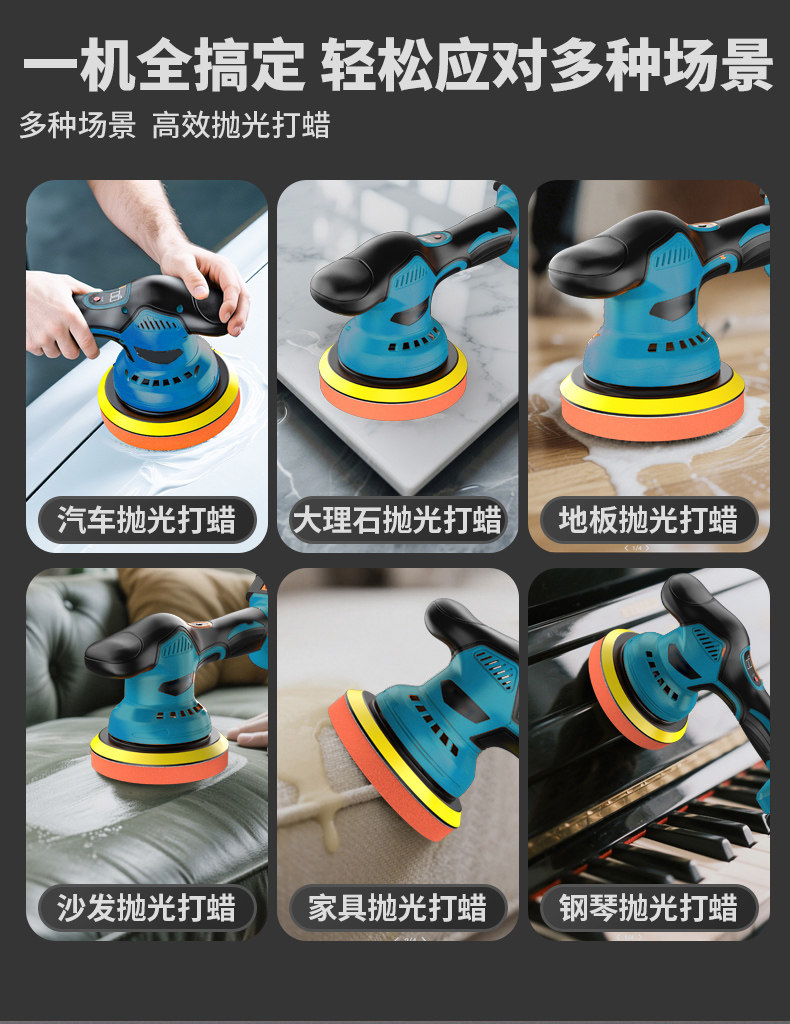 一机全搞定 轻松应对多种场景

多种场景 高效抛光打蜡

汽车抛光打蜡

大理石抛光打蜡

地板抛光打蜡

沙发抛光打蜡

家具抛光打蜡

钢琴抛光打蜡