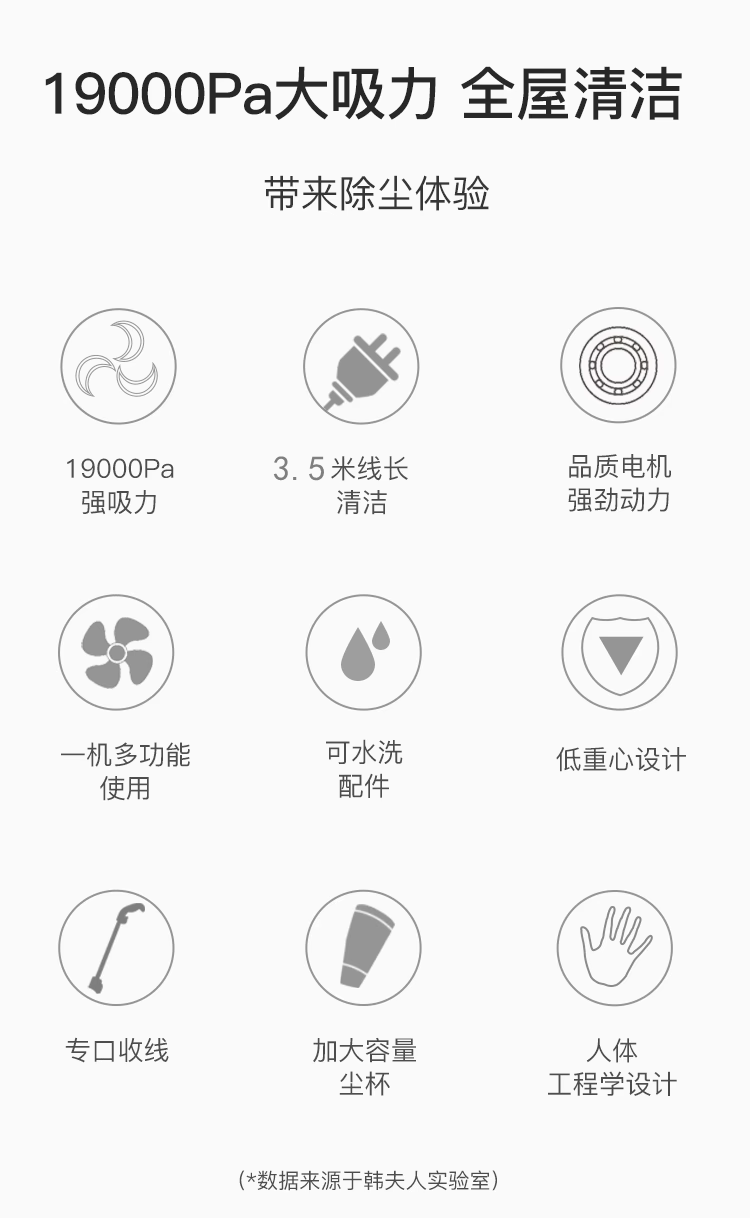 19000Pa大吸力 全屋清洁

带来除尘体验

19000Pa
强吸力

3.5米线长
清洁

品质电机
强劲动力

一机多功能
使用

可水洗
配件

低重心设计

专口收线

加大容量
尘杯

人体
工程学设计

(*数据来源于韩夫人实验室)