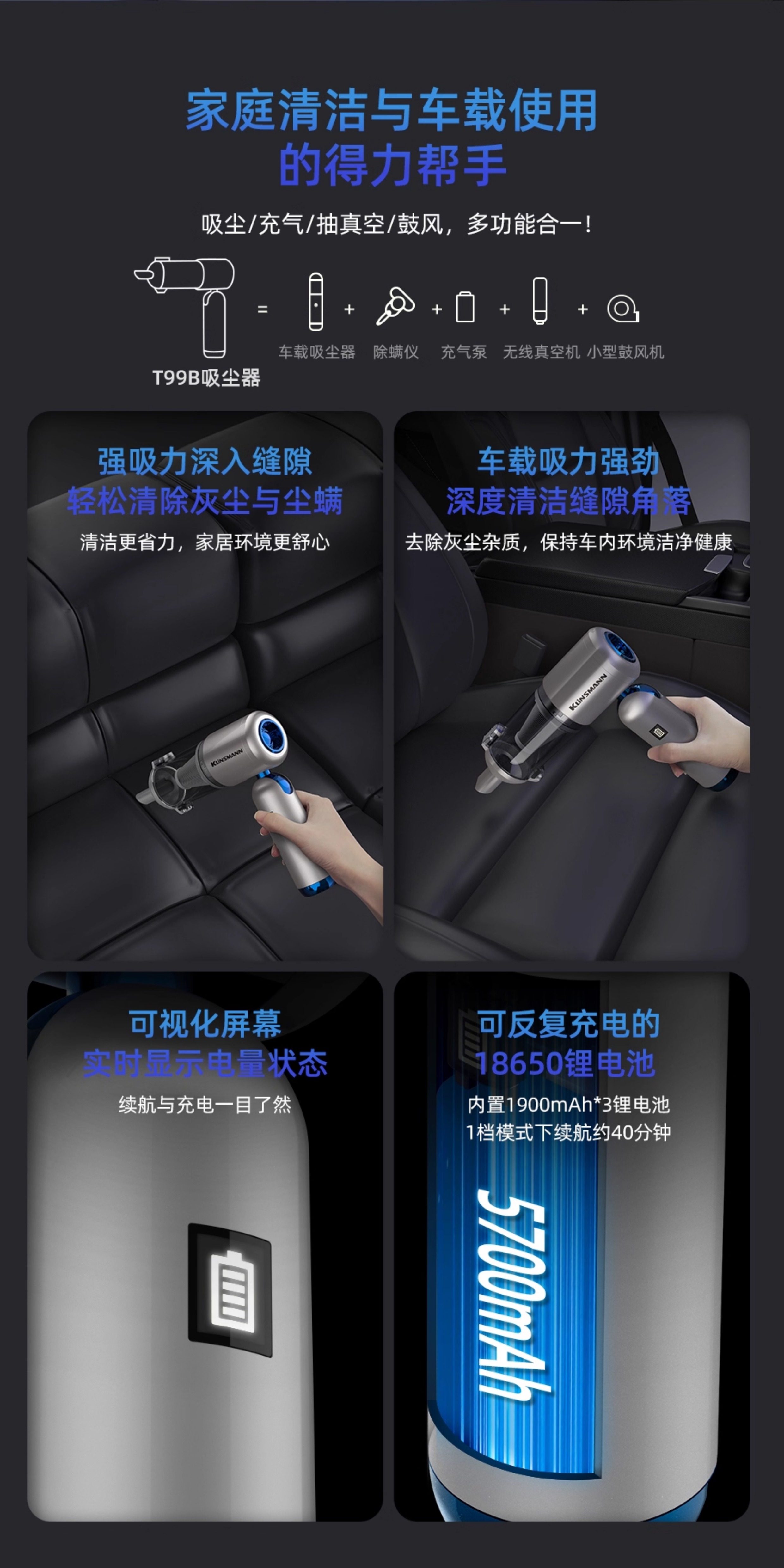 家庭清洁与车载使用
的得力帮手

吸尘/充气/抽真空/鼓风，多功能合一！

T99B吸尘器 = 车载吸尘器 + 除螨仪 + 充气泵 + 无线真空机 + 小型鼓风机

强吸力深入缝隙
轻松清除灰尘与尘螨
清洁更省力，家居环境更舒心

KUNSMANN

车载吸力强劲
深度清洁缝隙角落
去除灰尘杂质，保持车内环境洁净健康

KUNSMANN

可视化屏幕
实时显示电量状态
续航与充电一目了然

可反复充电的
18650锂电池
内置1900mAh*3锂电池
1档模式下续航约40分钟

5700mAh