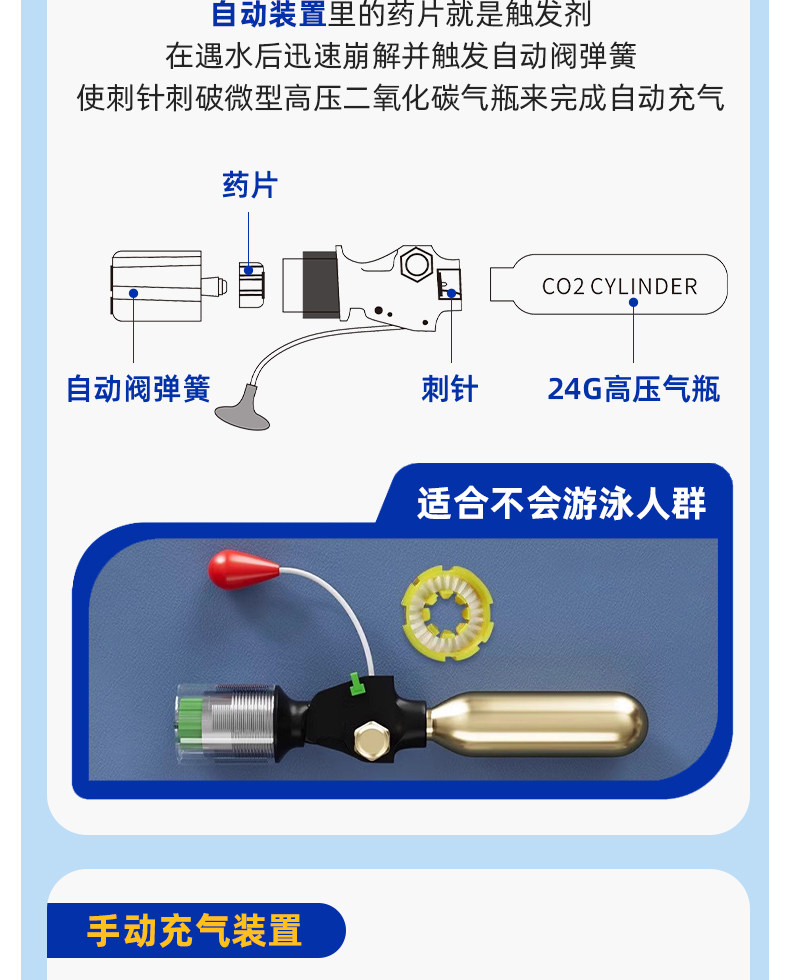 自动装置里的药片就是触发剂
在遇水后迅速崩解并触发自动阀弹簧
使刺针刺破微型高压二氧化碳气瓶来完成自动充气

药片

CO2 CYLINDER

自动阀弹簧

刺针

24G高压气瓶

适合不会游泳人群

手动充气装置