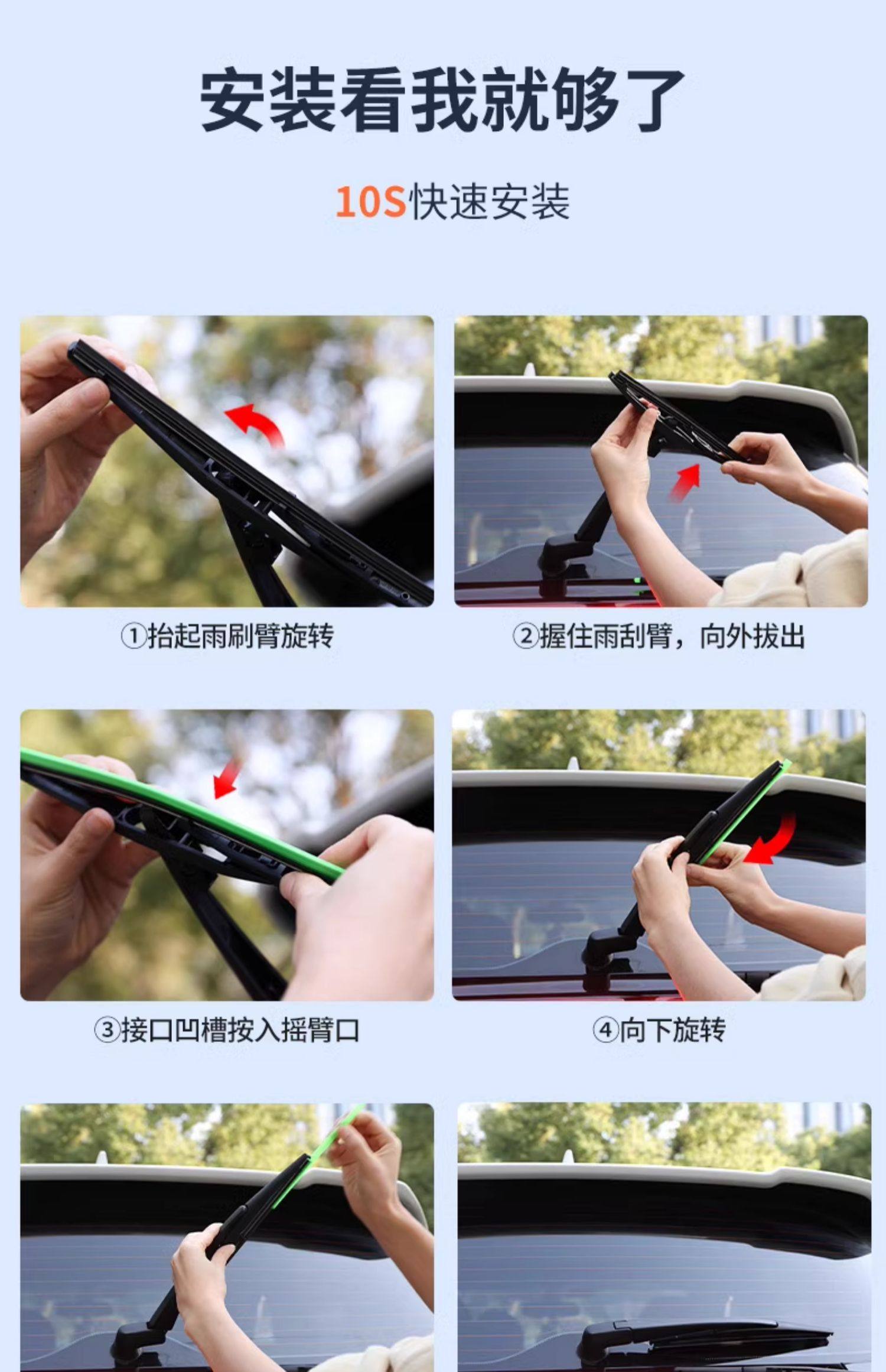 安装看我就够了

10S快速安装

①抬起雨刷臂旋转

②握住雨刮臂，向外拔出

③接口凹槽按入摇臂口

④向下旋转