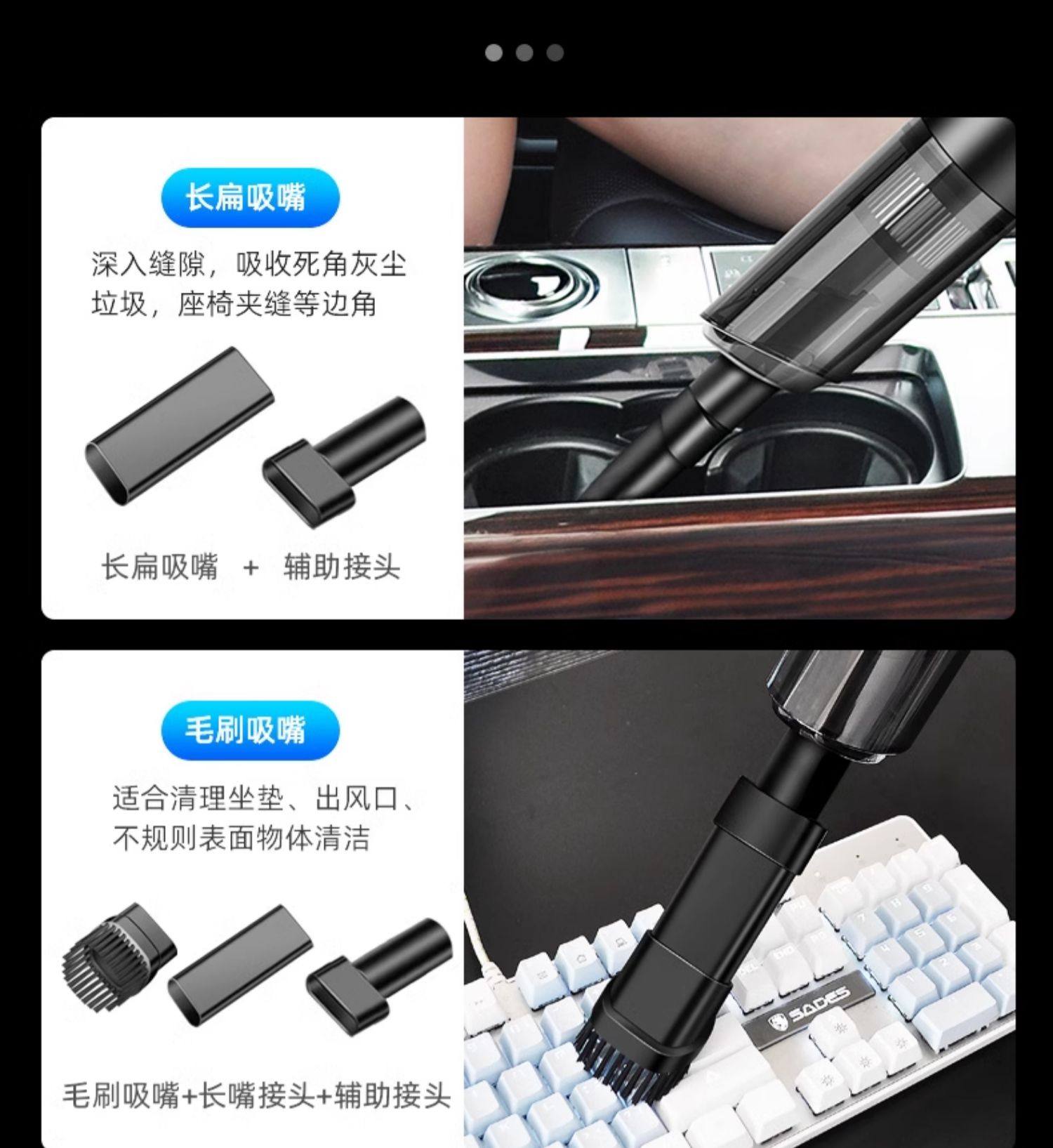 长扁吸嘴

深入缝隙，吸收死角灰尘垃圾，座椅夹缝等边角

长扁吸嘴 + 辅助接头

毛刷吸嘴

适合清理坐垫、出风口、不规则表面物体清洁

毛刷吸嘴+长嘴接头+辅助接头

SADES