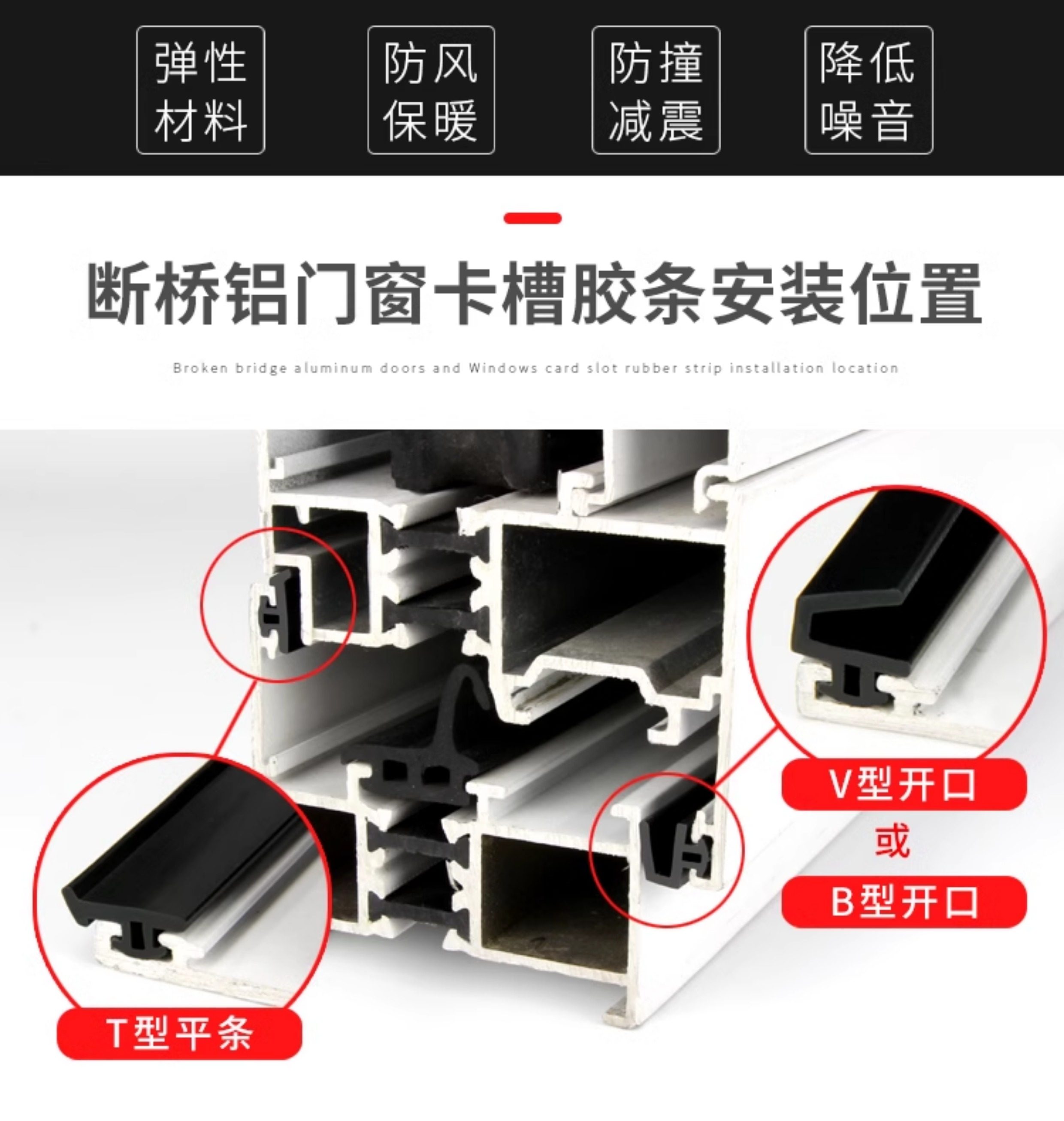 弹性材料

防风保暖

防撞减震

降低噪音

断桥铝门窗卡槽胶条安装位置

Broken bridge aluminum doors and Windows card slot rubber strip installation location

V型开口

或

B型开口

T型平条