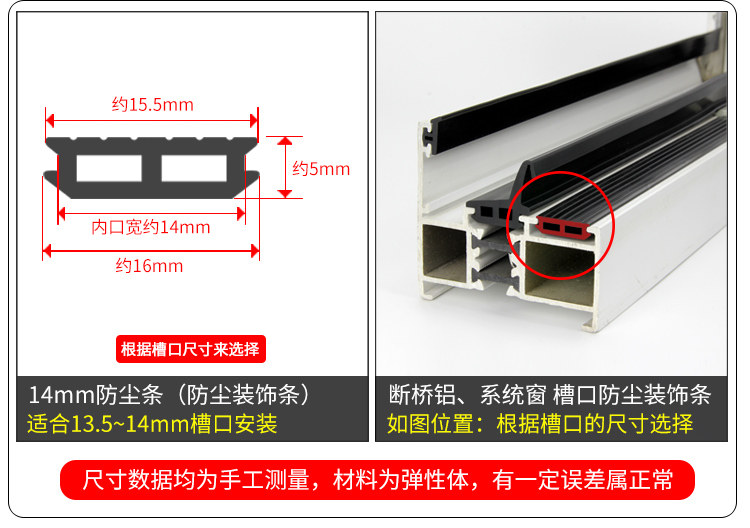 约15.5mm

约5mm

内口宽约14mm

约16mm

根据槽口尺寸来选择

14mm防尘条（防尘装饰条）
适合13.5~14mm槽口安装

断桥铝、系统窗 槽口防尘装饰条
如图位置：根据槽口的尺寸选择

尺寸数据均为手工测量，材料为弹性体，有一定误差属正常