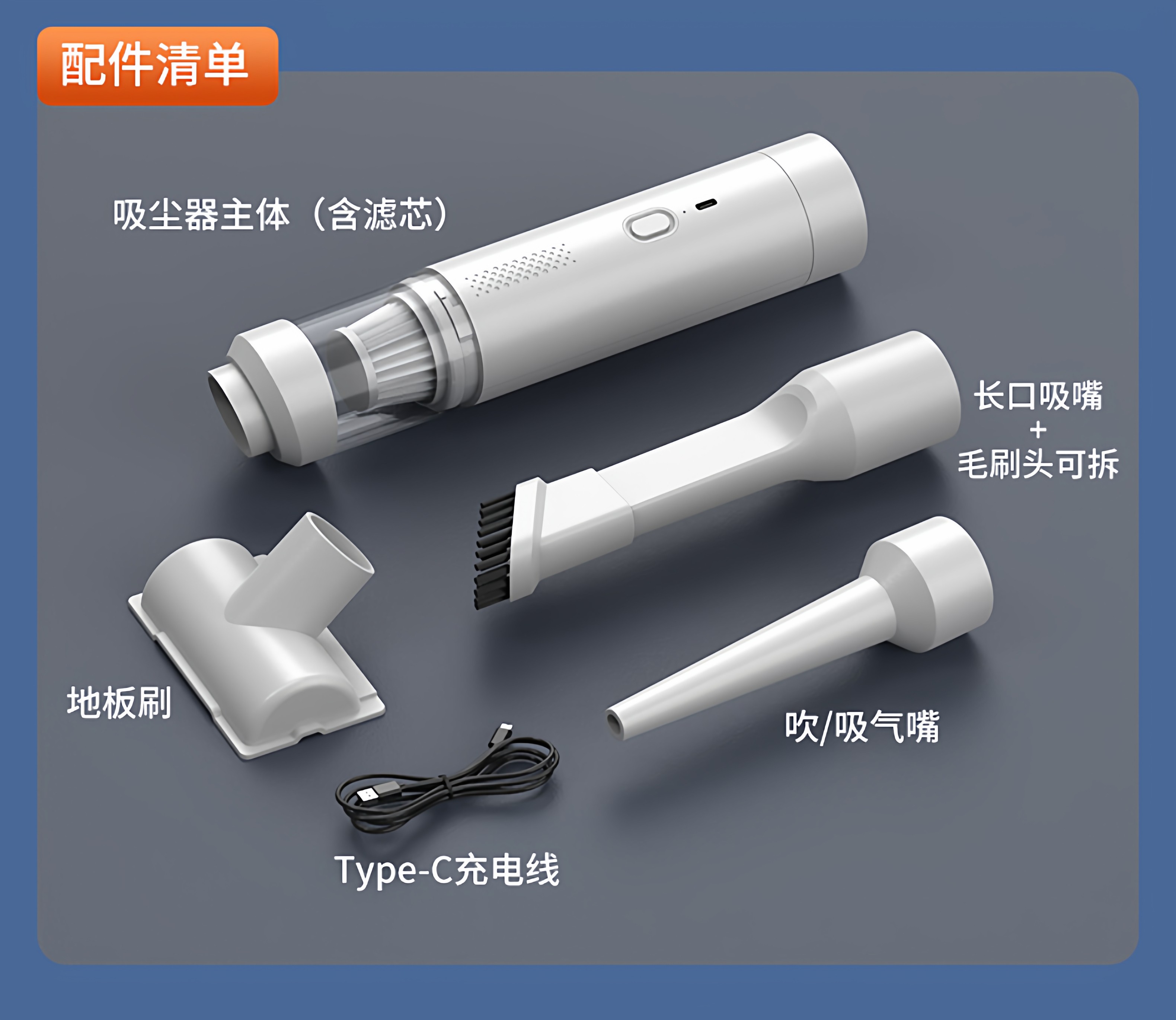 配件清单

吸尘器主体（含滤芯）

长口吸嘴
+
毛刷头可拆

地板刷

吹/吸气嘴

Type-C充电线