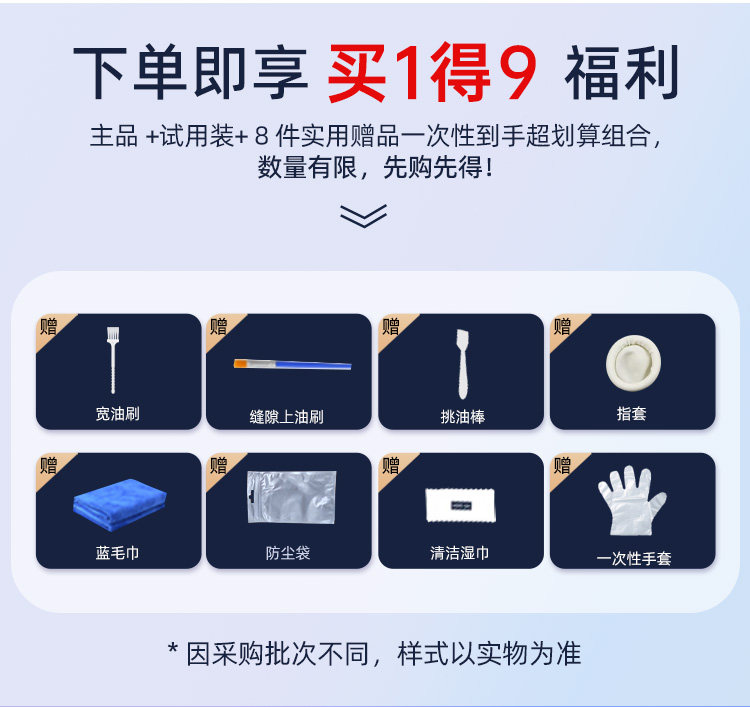 下单即享 买1得9 福利

主品 +试用装+ 8 件实用赠品一次性到手超划算组合，数量有限，先购先得！

赠
宽油刷

赠
缝隙上油刷

赠
挑油棒

赠
指套

赠
蓝毛巾

赠
防尘袋

赠
清洁湿巾

赠
一次性手套

* 因采购批次不同，样式以实物为准