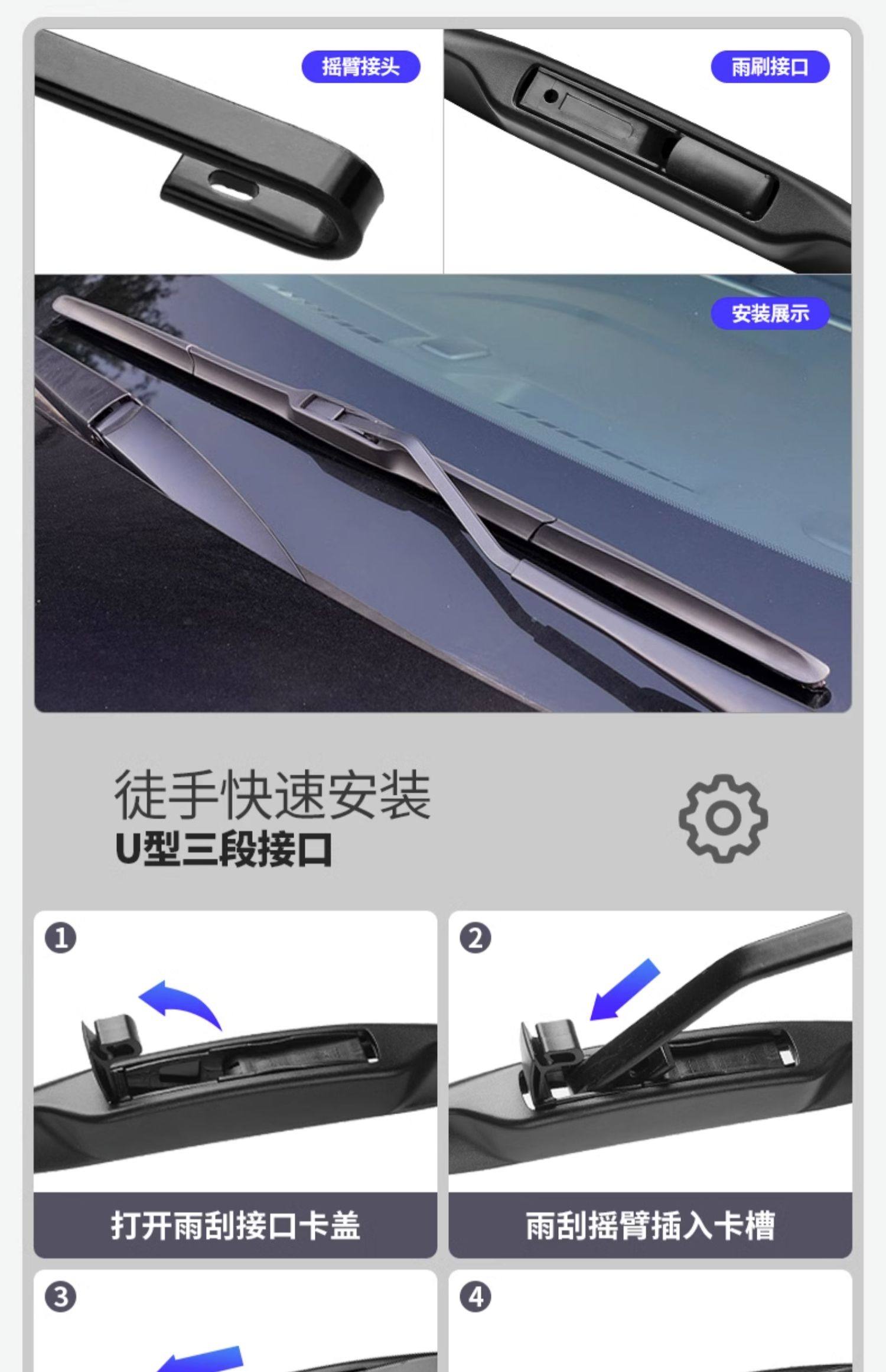 摇臂接头

雨刷接口

安装展示

徒手快速安装
U型三段接口

1
打开雨刮接口卡盖

2
雨刮摇臂插入卡槽

3

4