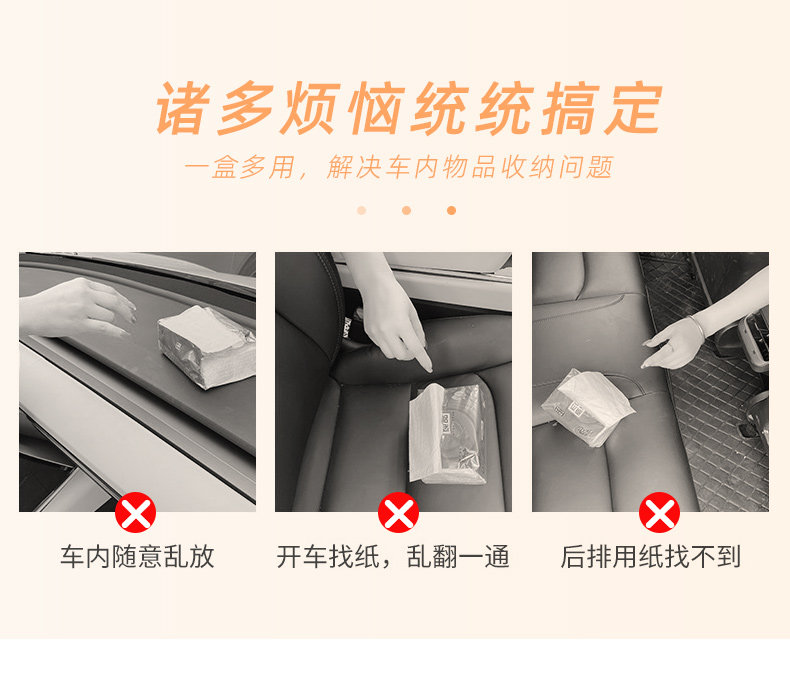 诸多烦恼统统搞定

一盒多用，解决车内物品收纳问题

车内随意乱放

开车找纸，乱翻一通

后排用纸找不到