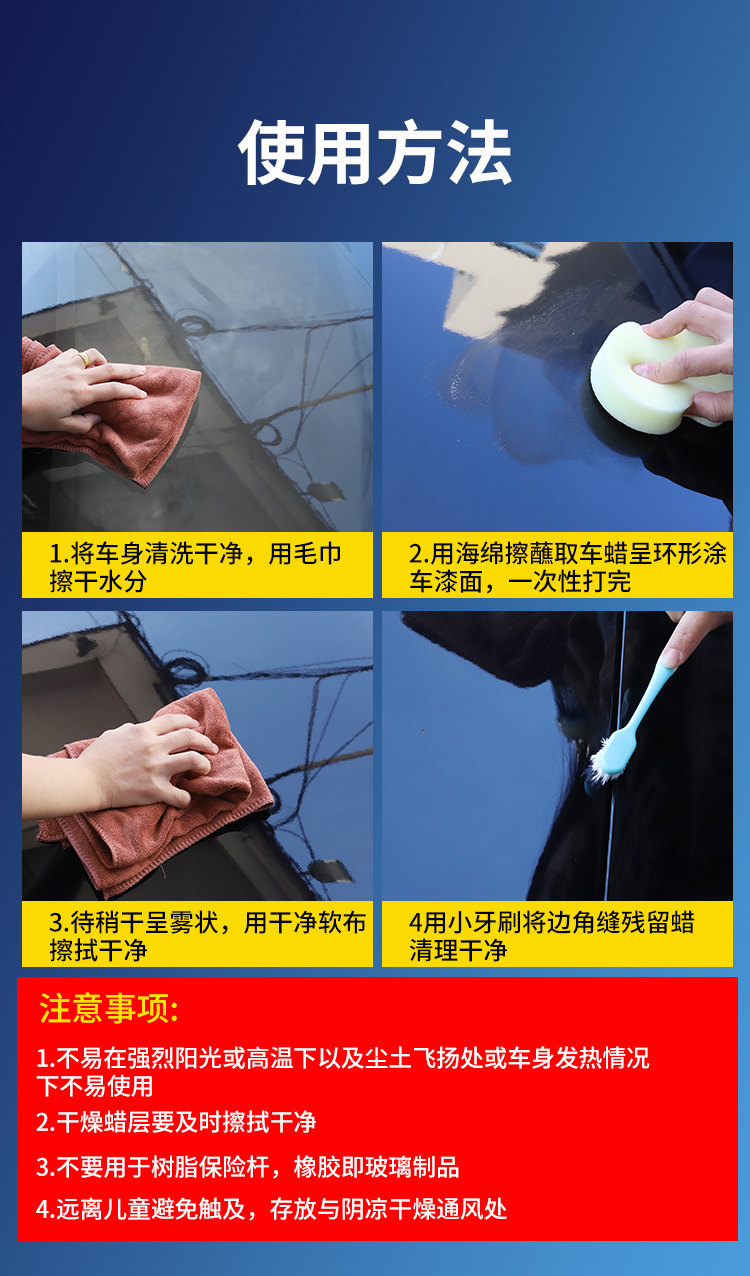 使用方法

1.将车身清洗干净，用毛巾擦干水分

2.用海绵擦蘸取车蜡呈环形涂车漆面，一次性打完

3.待稍干呈雾状，用干净软布擦拭干净

4用小牙刷将边角缝残留蜡清理干净

注意事项:

1.不易在强烈阳光或高温下以及尘土飞扬处或车身发热情况下不易使用

2.干燥蜡层要及时擦拭干净

3.不要用于树脂保险杆，橡胶即玻璃制品

4.远离儿童避免触及，存放与阴凉干燥通风处