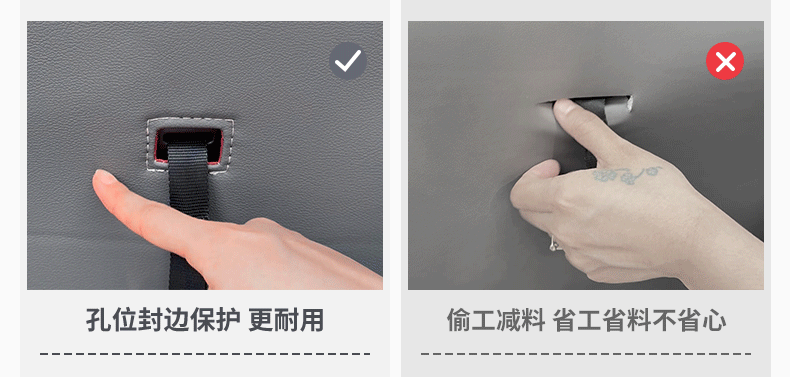 孔位封边保护 更耐用

偷工减料 省工省料不省心