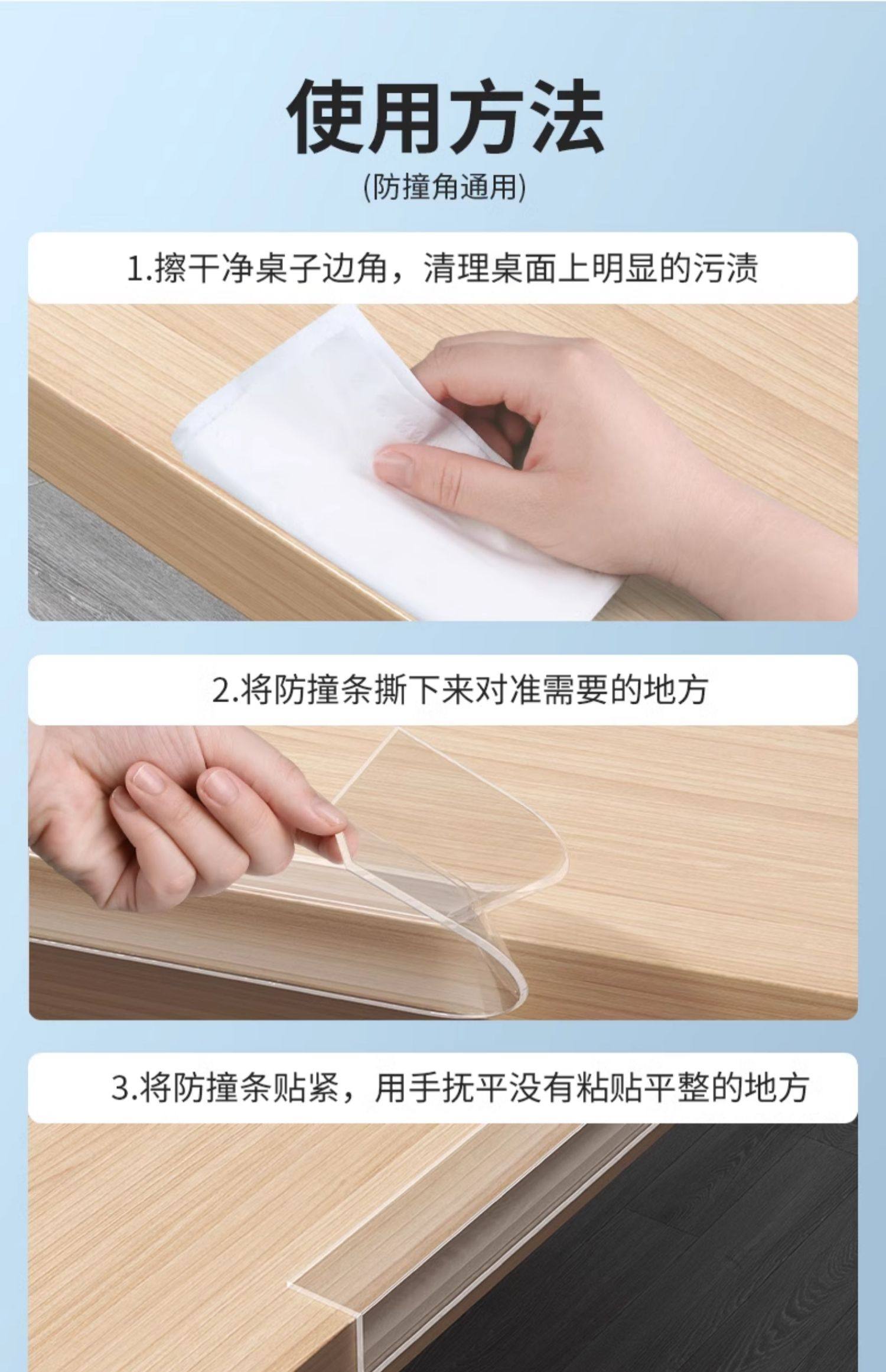 使用方法

(防撞角通用)

1.擦干净桌子边角，清理桌面上明显的污渍

2.将防撞条撕下来对准需要的地方

3.将防撞条贴紧，用手抚平没有粘贴平整的地方