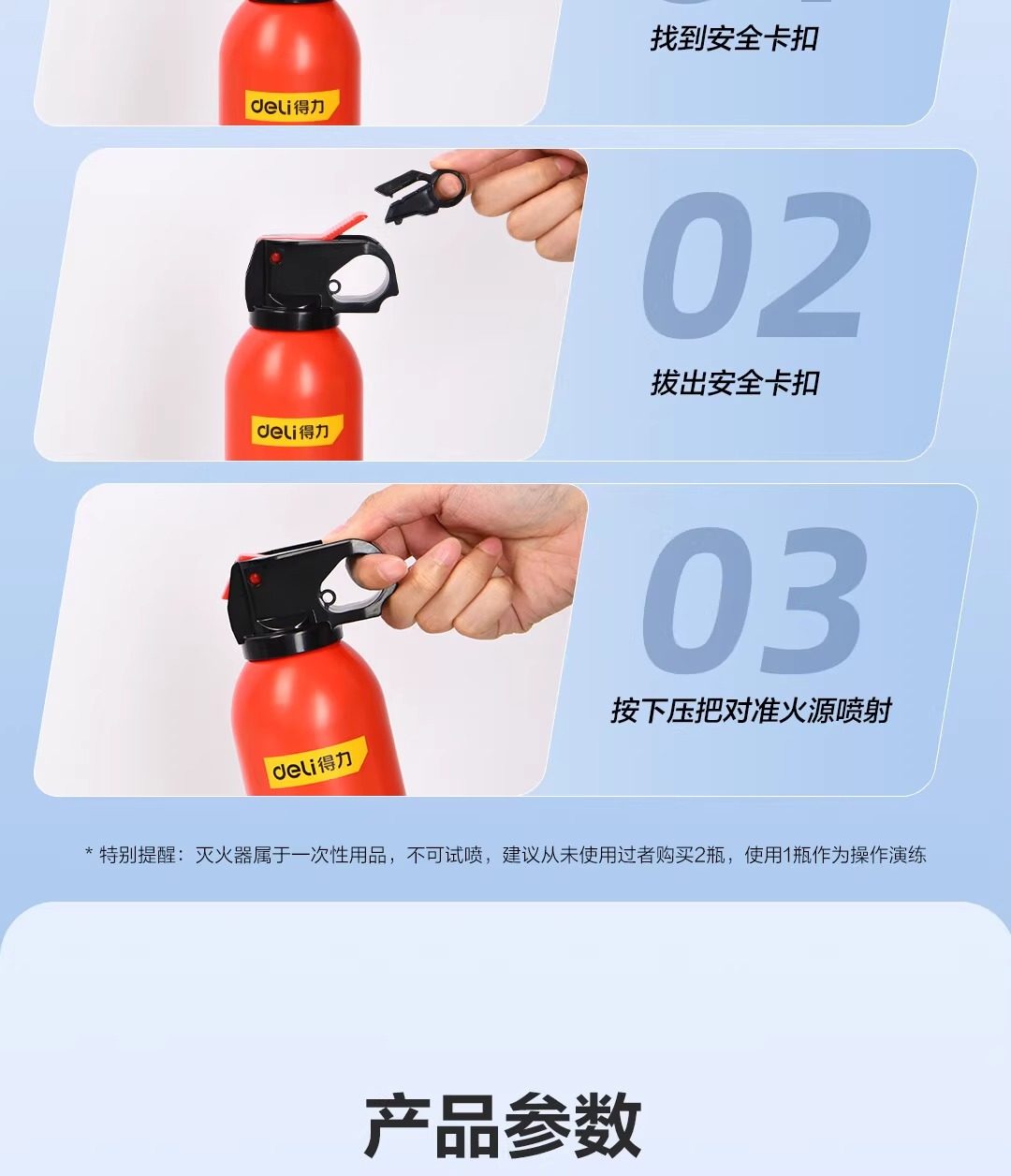 deli得力

找到安全卡扣

deli得力

02

拔出安全卡扣

deli得力

03

按下压把对准火源喷射

* 特别提醒：灭火器属于一次性用品，不可试喷，建议从未使用过者购买2瓶，使用1瓶作为操作演练

产品参数