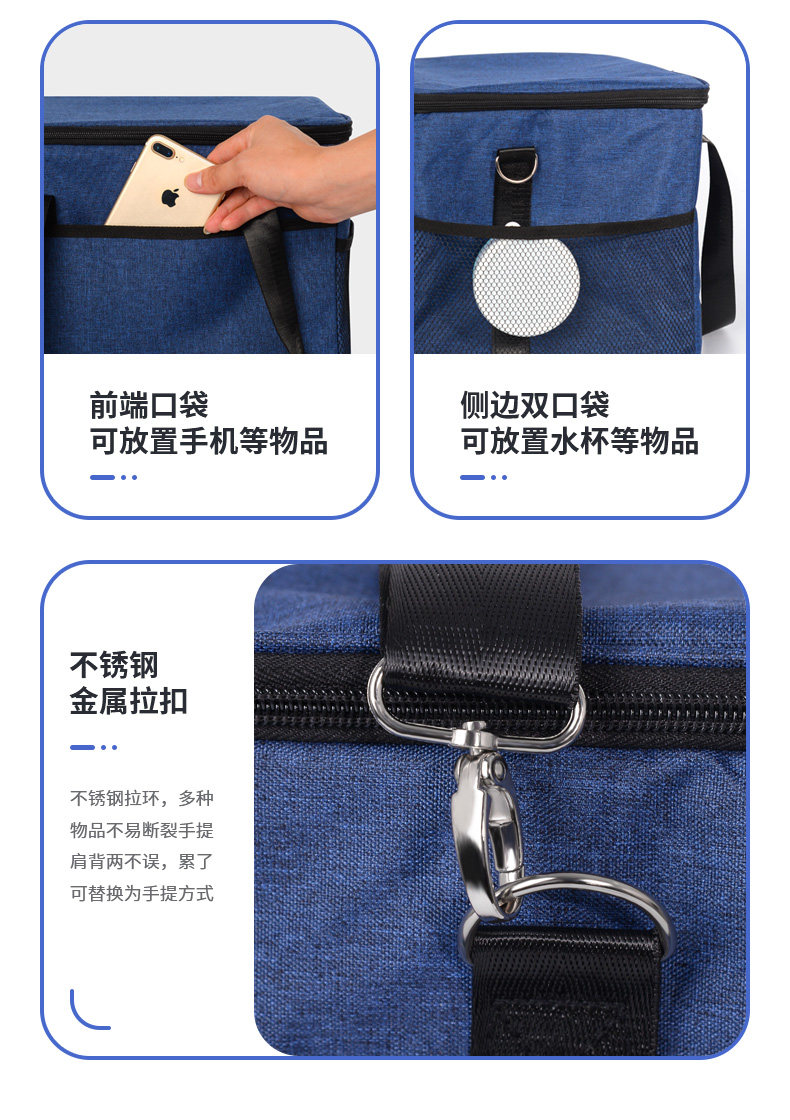 前端口袋
可放置手机等物品

侧边双口袋
可放置水杯等物品

不锈钢
金属拉扣

不锈钢拉环，多种物品不易断裂手提肩背两不误，累了可替换为手提方式