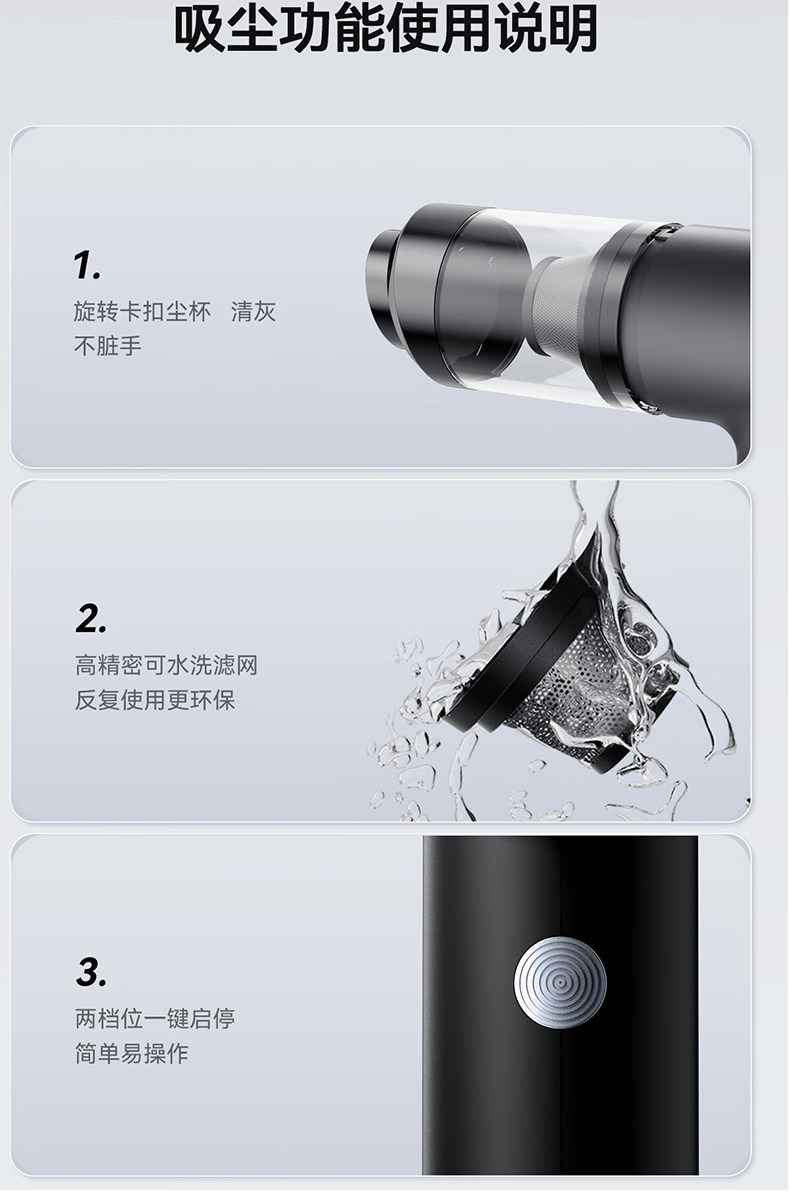 吸尘功能使用说明

1.
旋转卡扣尘杯　清灰不脏手

2.
高精密可水洗滤网
反复使用更环保

3.
两档位一键启停
简单易操作