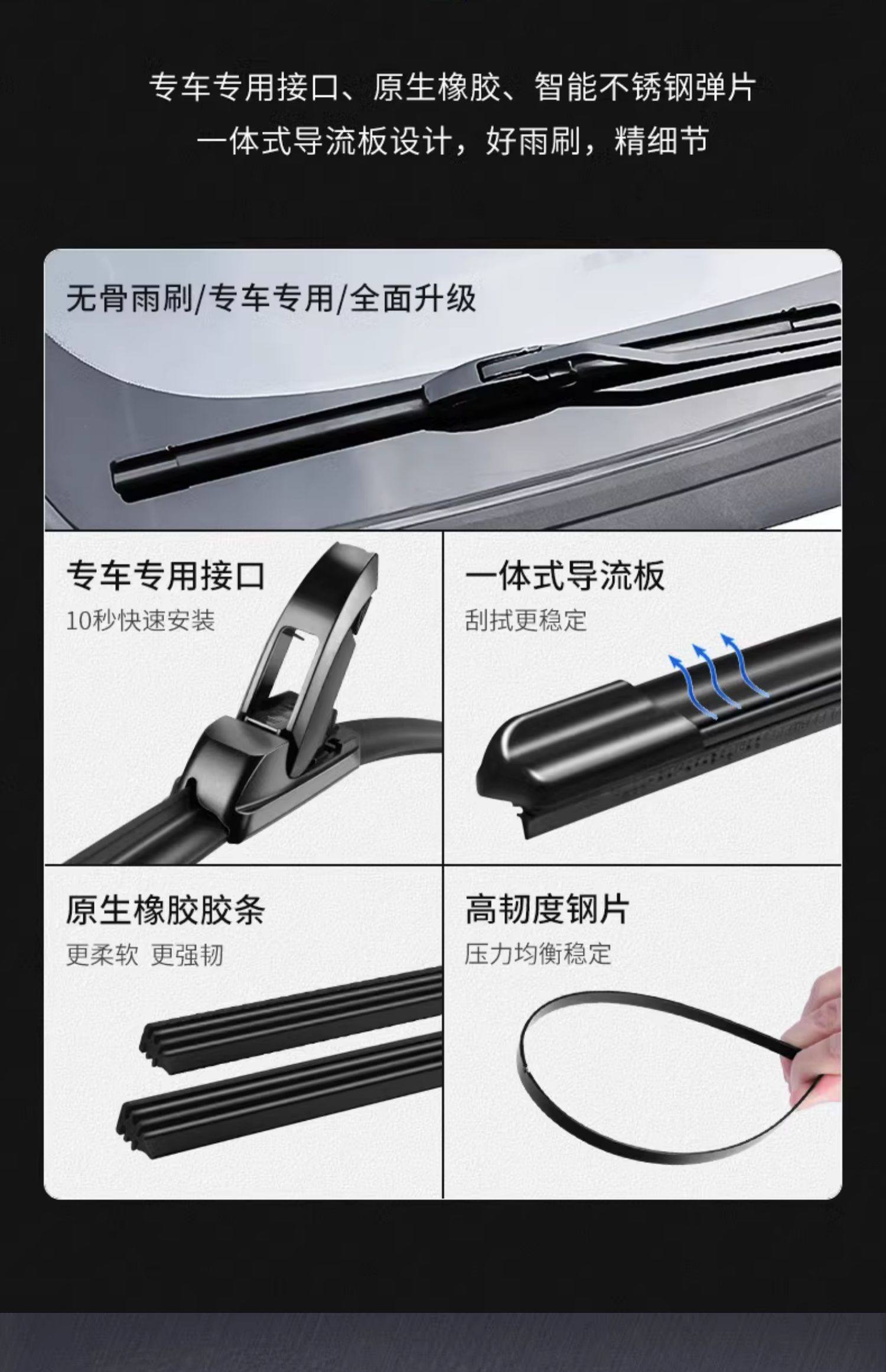 专车专用接口、原生橡胶、智能不锈钢弹片
一体式导流板设计，好雨刷，精细节

无骨雨刷/专车专用/全面升级

专车专用接口
10秒快速安装

一体式导流板
刮拭更稳定

原生橡胶胶条
更柔软 更强韧

高韧度钢片
压力均衡稳定