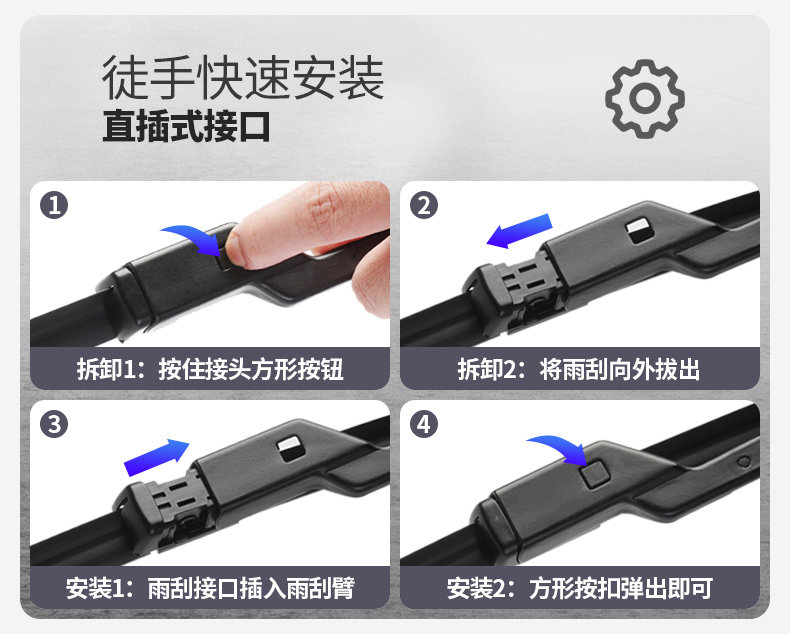 徒手快速安装
直插式接口

1
拆卸1：按住接头方形按钮

2
拆卸2：将雨刮向外拔出

3
安装1：雨刮接口插入雨刮臂

4
安装2：方形按扣弹出即可