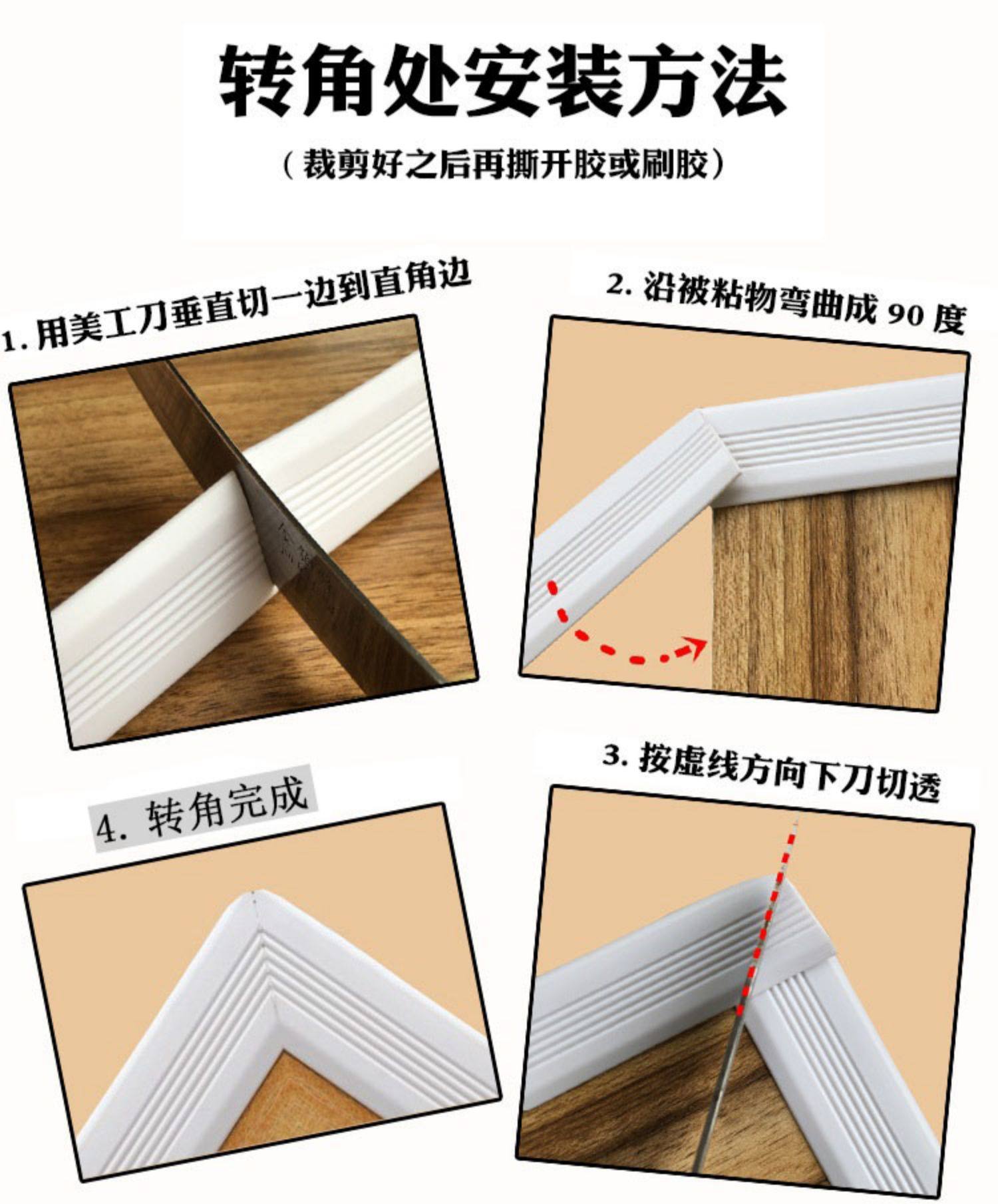 转角处安装方法

（裁剪好之后再撕开胶或刷胶）

1. 用美工刀垂直切一边到直角边

2. 沿被粘物弯曲成 90 度

4. 转角完成

3. 按虚线方向下刀切透