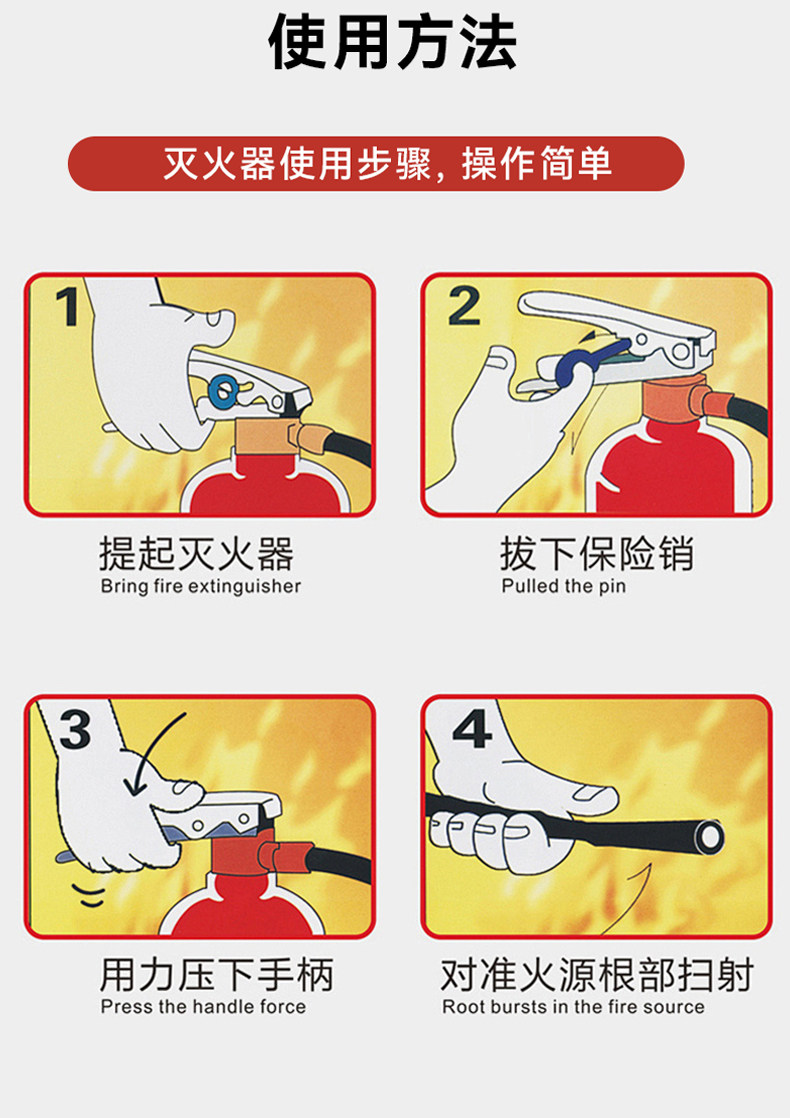 使用方法

灭火器使用步骤，操作简单

1

提起灭火器
Bring fire extinguisher

2

拔下保险销
Pulled the pin

3

用力压下手柄
Press the handle force

4

对准火源根部扫射
Root bursts in the fire source