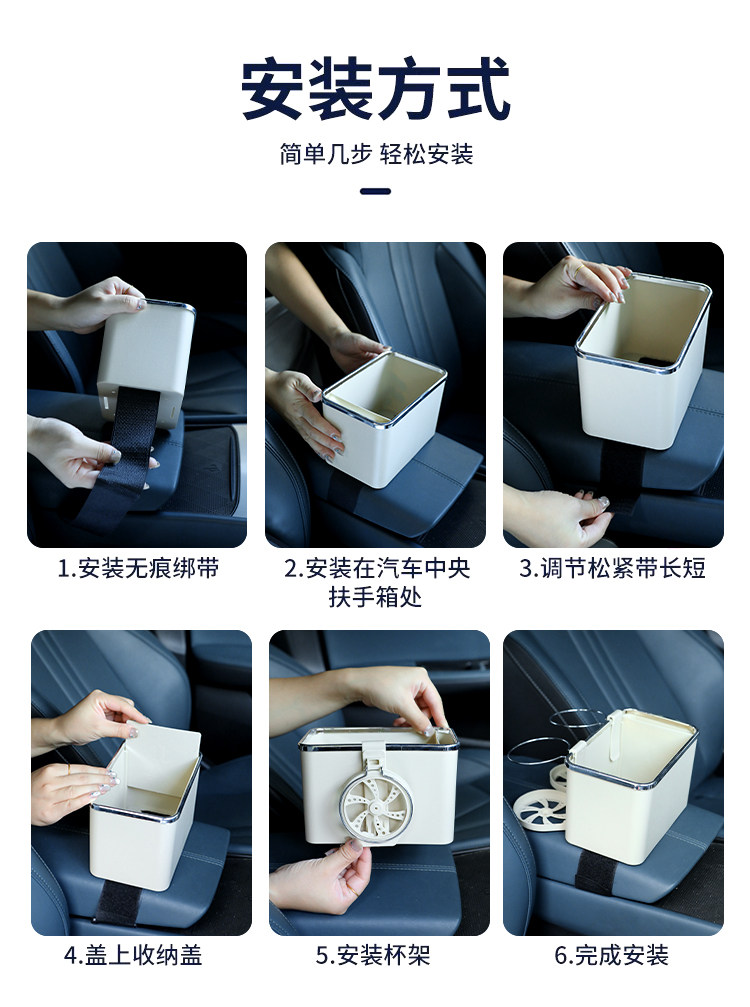 安装方式

简单几步 轻松安装

1.安装无痕绑带

2.安装在汽车中央扶手箱处

3.调节松紧带长短

4.盖上收纳盖

5.安装杯架

6.完成安装