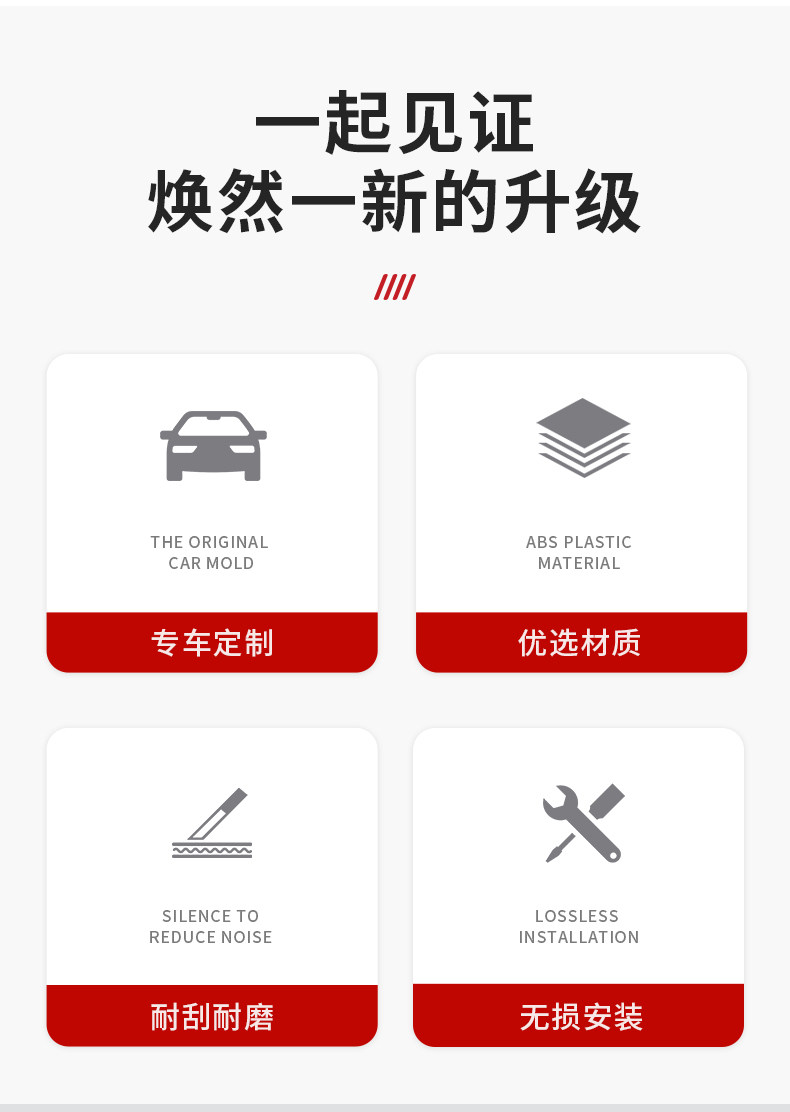 一起见证
焕然一新的升级

////

THE ORIGINAL
CAR MOLD

专车定制

ABS PLASTIC
MATERIAL

优选材质

SILENCE TO
REDUCE NOISE

耐刮耐磨

LOSSLESS
INSTALLATION

无损安装