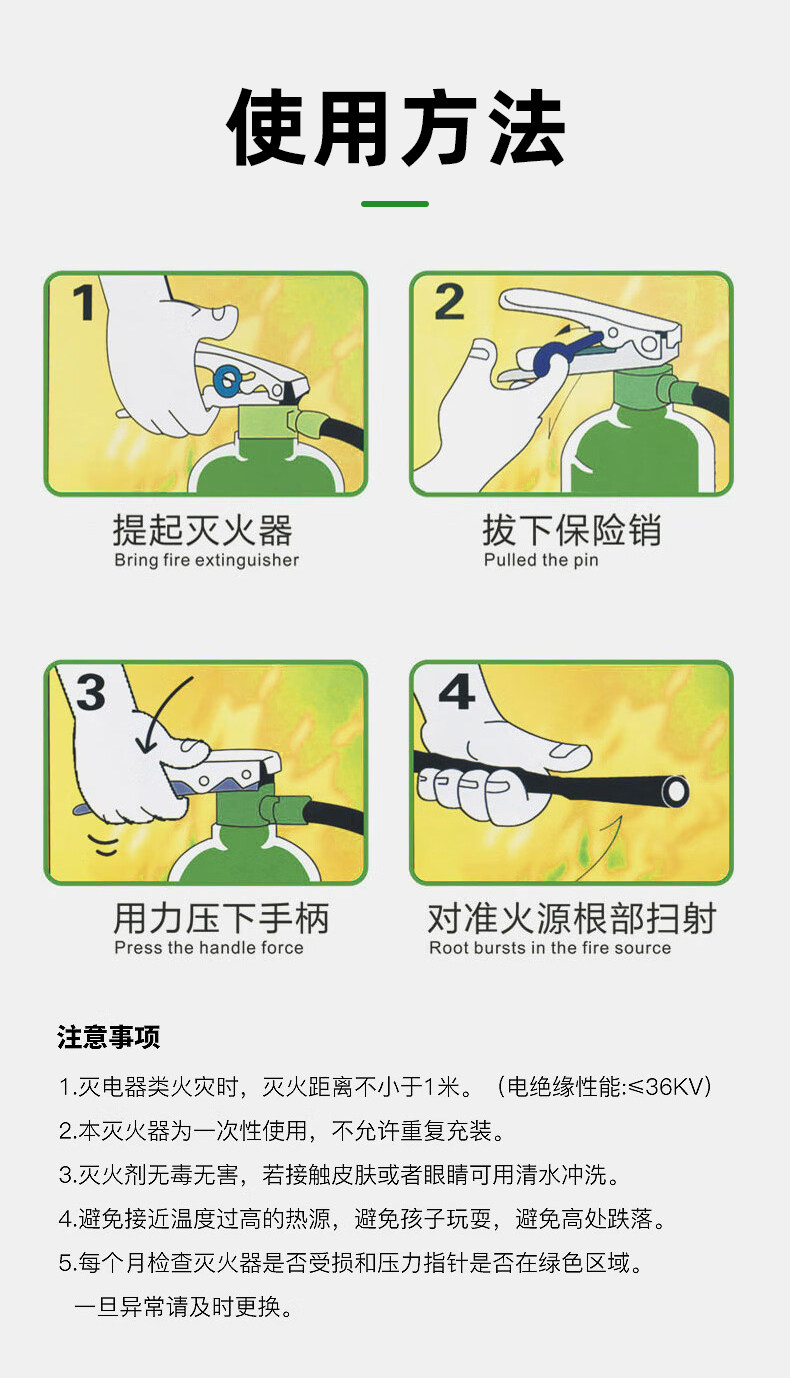 使用方法

1

提起灭火器
Bring fire extinguisher

2

拔下保险销
Pulled the pin

3

用力压下手柄
Press the handle force

4

对准火源根部扫射
Root bursts in the fire source

注意事项

1.灭电器类火灾时，灭火距离不小于1米。（电绝缘性能:≤36KV）

2.本灭火器为一次性使用，不允许重复充装。

3.灭火剂无毒无害，若接触皮肤或者眼睛可用清水冲洗。

4.避免接近温度过高的热源，避免孩子玩耍，避免高处跌落。

5.每个月检查灭火器是否受损和压力指针是否在绿色区域。
一旦异常请及时更换。