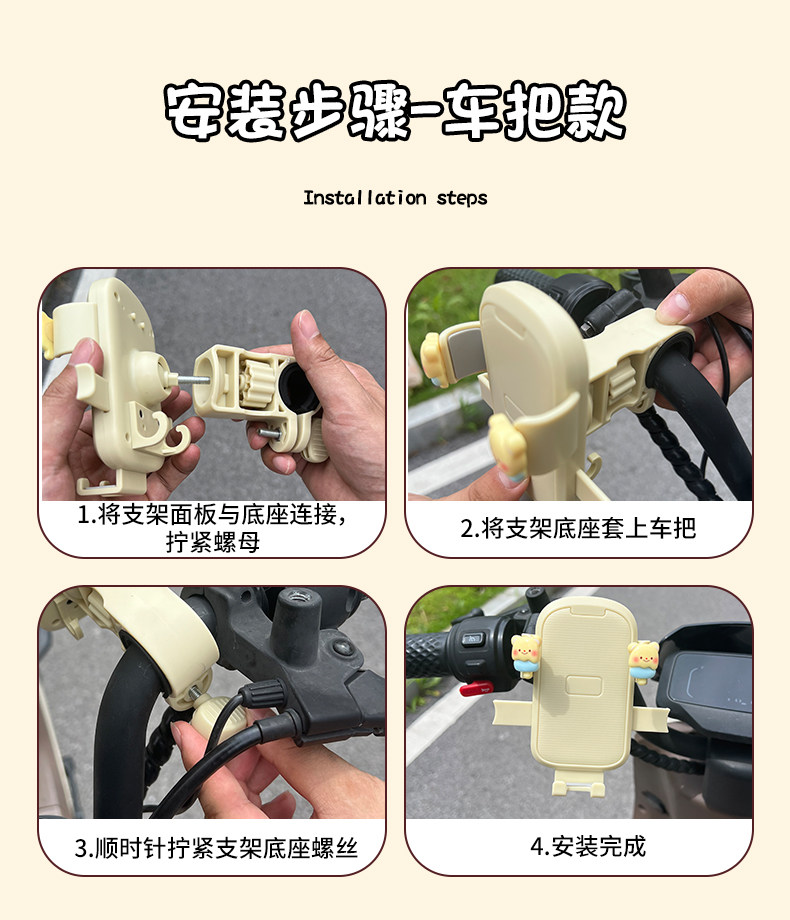 安装步骤-车把款

Installation steps

1.将支架面板与底座连接，拧紧螺母

2.将支架底座套上车把

3.顺时针拧紧支架底座螺丝

4.安装完成