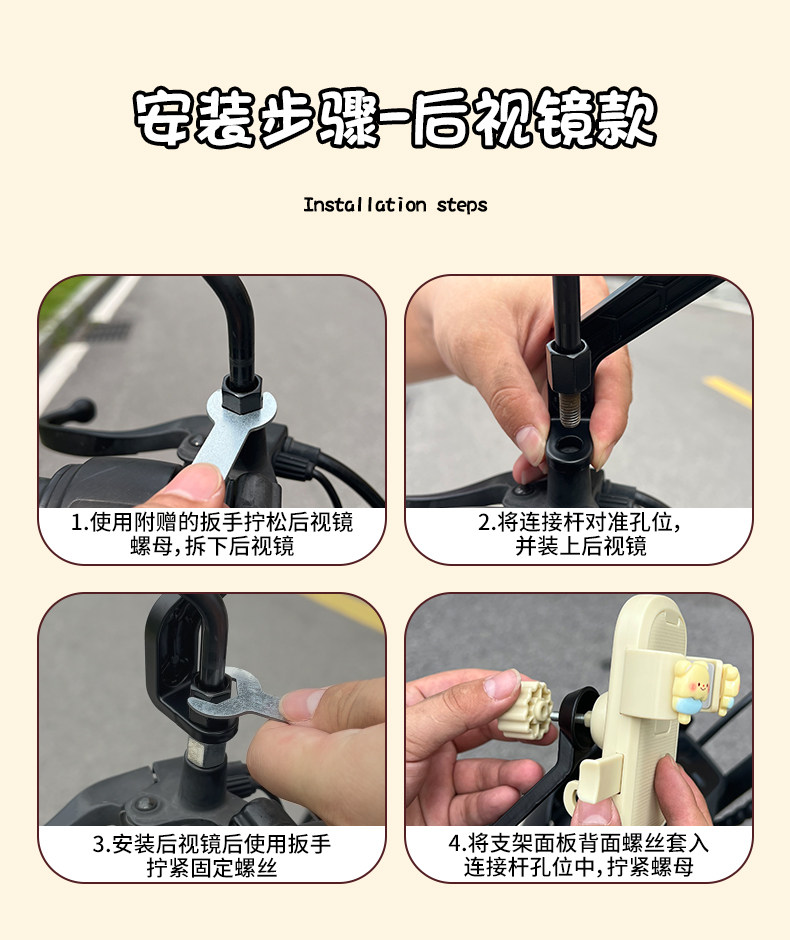 安装步骤-后视镜款

Installation steps

1.使用附赠的扳手拧松后视镜螺母,拆下后视镜

2.将连接杆对准孔位,并装上后视镜

3.安装后视镜后使用扳手拧紧固定螺丝

4.将支架面板背面螺丝套入连接杆孔位中,拧紧螺母