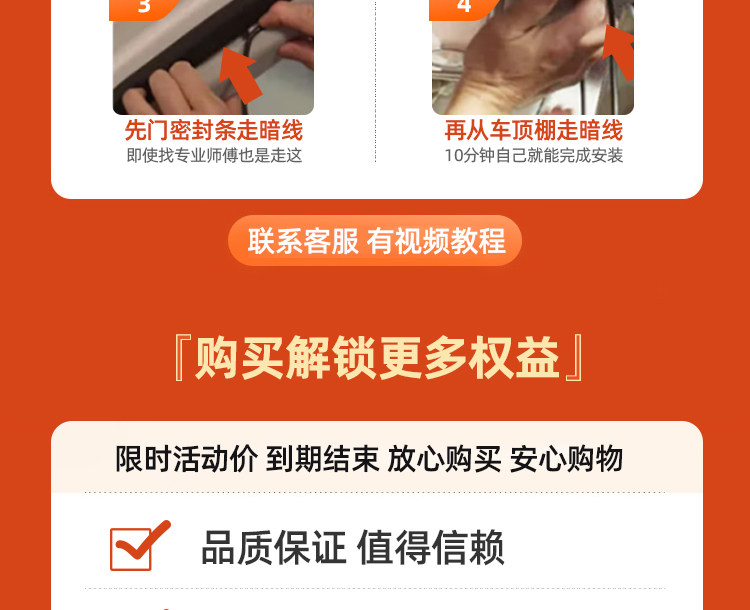 3

先门密封条走暗线
即使找专业师傅也是走这

4

再从车顶棚走暗线
10分钟自己就能完成安装

联系客服 有视频教程

『购买解锁更多权益』

限时活动价 到期结束 放心购买 安心购物

品质保证 值得信赖