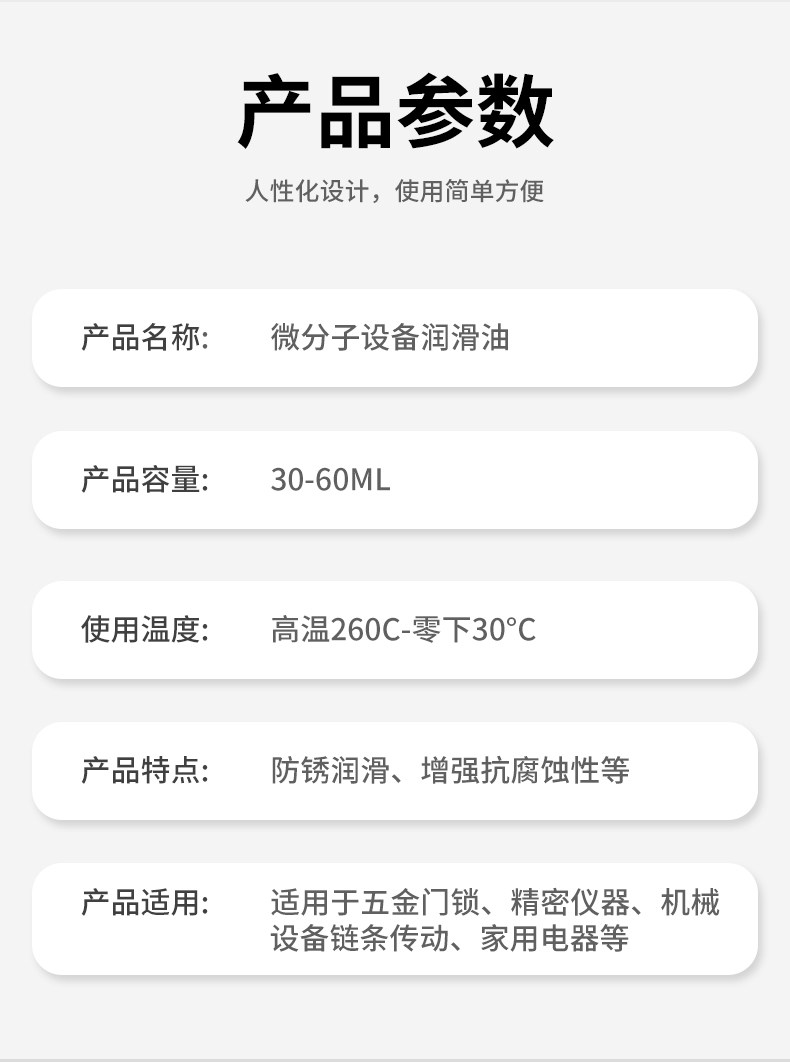 产品参数

人性化设计，使用简单方便

产品名称: 微分子设备润滑油

产品容量: 30-60ML

使用温度: 高温260C-零下30°C

产品特点: 防锈润滑、增强抗腐蚀性等

产品适用: 适用于五金门锁、精密仪器、机械设备链条传动、家用电器等