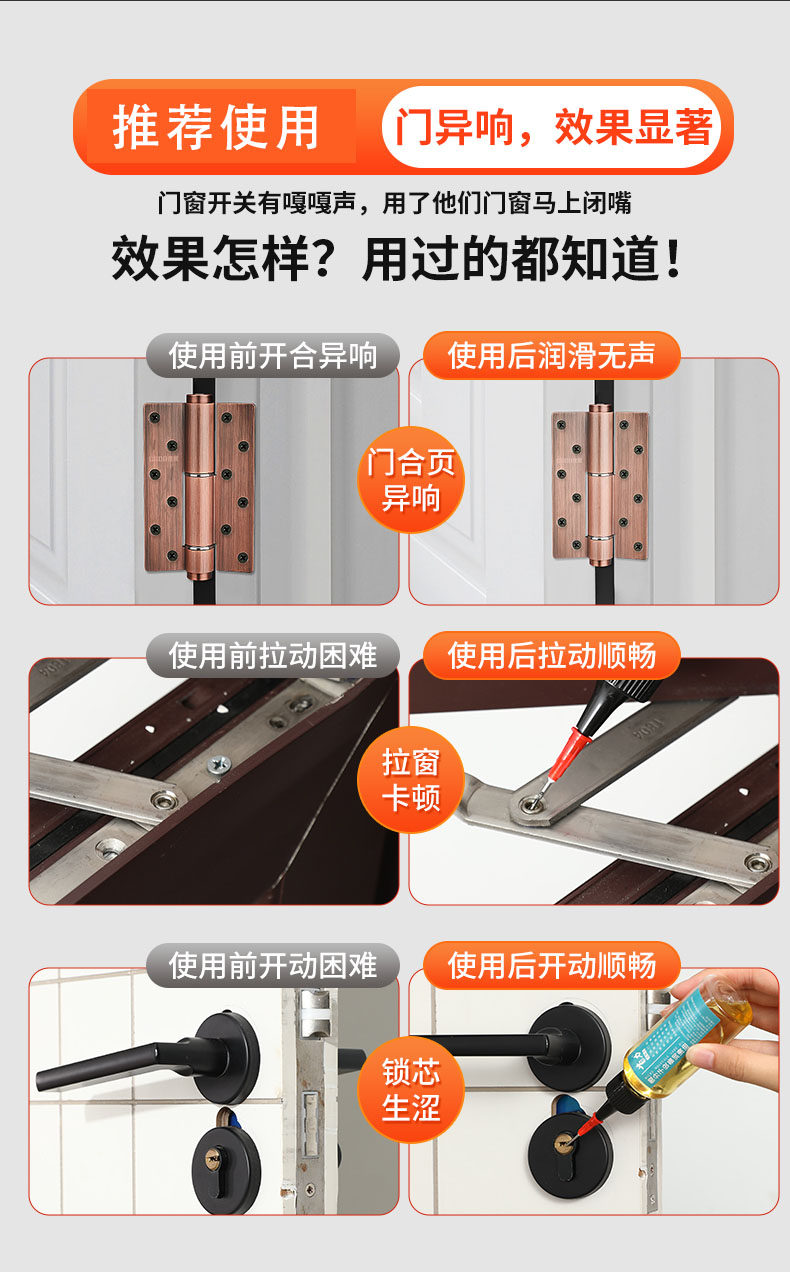 推荐使用 门异响，效果显著

门窗开关有嘎嘎声，用了他们门窗马上闭嘴

效果怎样？用过的都知道！

使用前开合异响

使用后润滑无声

门合页异响

使用前拉动困难

使用后拉动顺畅

拉窗卡顿

使用前开动困难

使用后开动顺畅

锁芯生涩