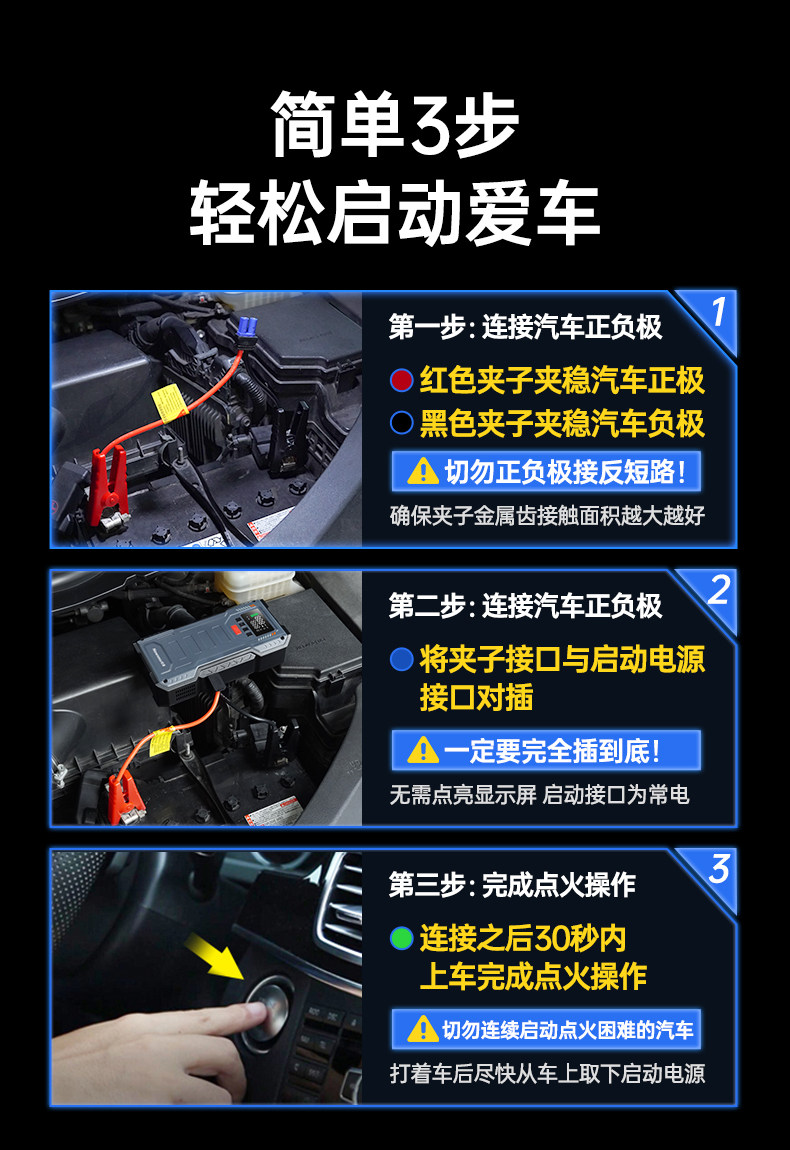 简单3步
轻松启动爱车

1
第一步：连接汽车正负极
红色夹子夹稳汽车正极
黑色夹子夹稳汽车负极
切勿正负极接反短路！
确保夹子金属齿接触面积越大越好

2
第二步：连接汽车正负极
将夹子接口与启动电源接口对插
一定要完全插到底！
无需点亮显示屏 启动接口为常电

3
第三步：完成点火操作
连接之后30秒内上车完成点火操作
切勿连续启动点火困难的汽车
打着车后尽快从车上取下启动电源