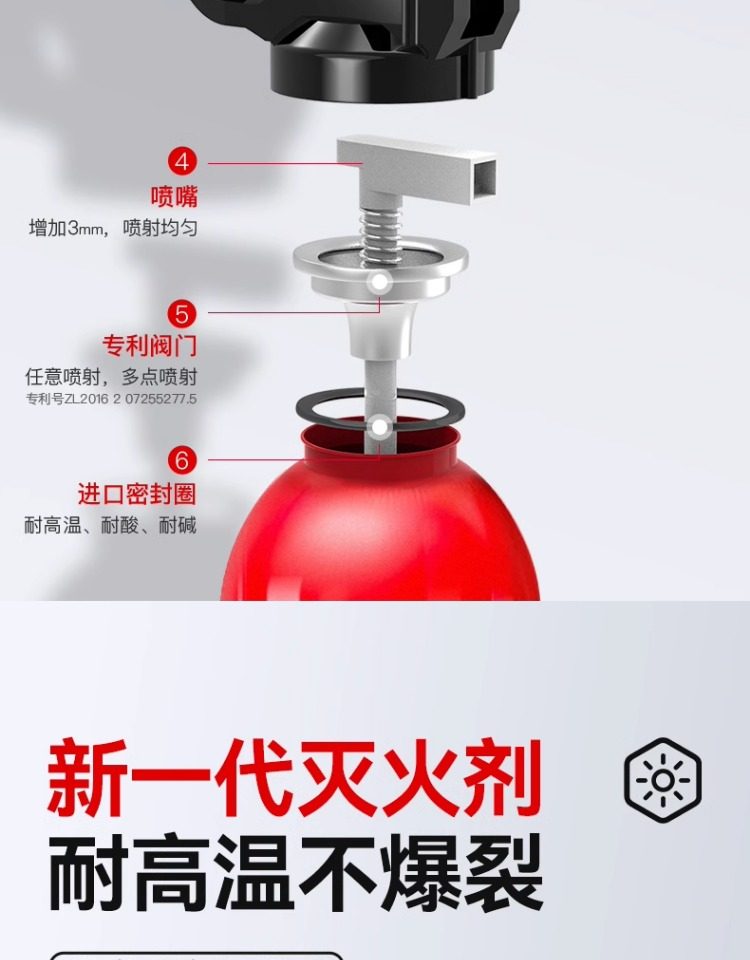 4
喷嘴
增加3mm，喷射均匀

5
专利阀门
任意喷射，多点喷射
专利号ZL2016 2 07255277.5

6
进口密封圈
耐高温、耐酸、耐碱

新一代灭火剂
耐高温不爆裂