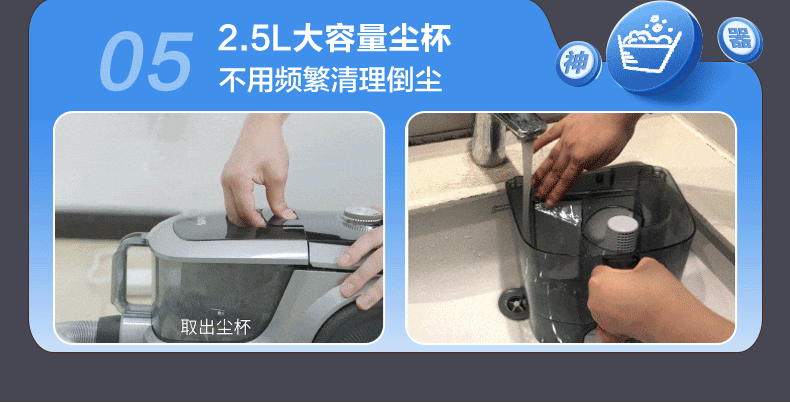 05
2.5L大容量尘杯
不用频繁清理倒尘

神
器

取出尘杯