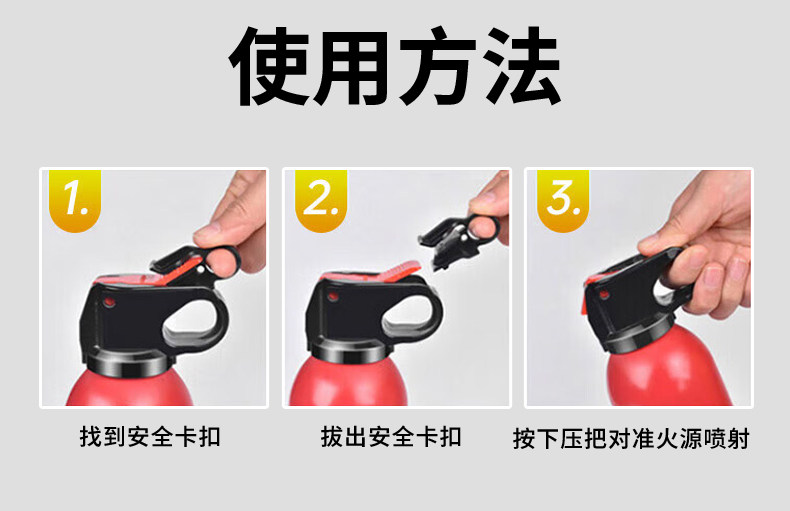 使用方法

1.

找到安全卡扣

2.

拔出安全卡扣

3.

按下压把对准火源喷射