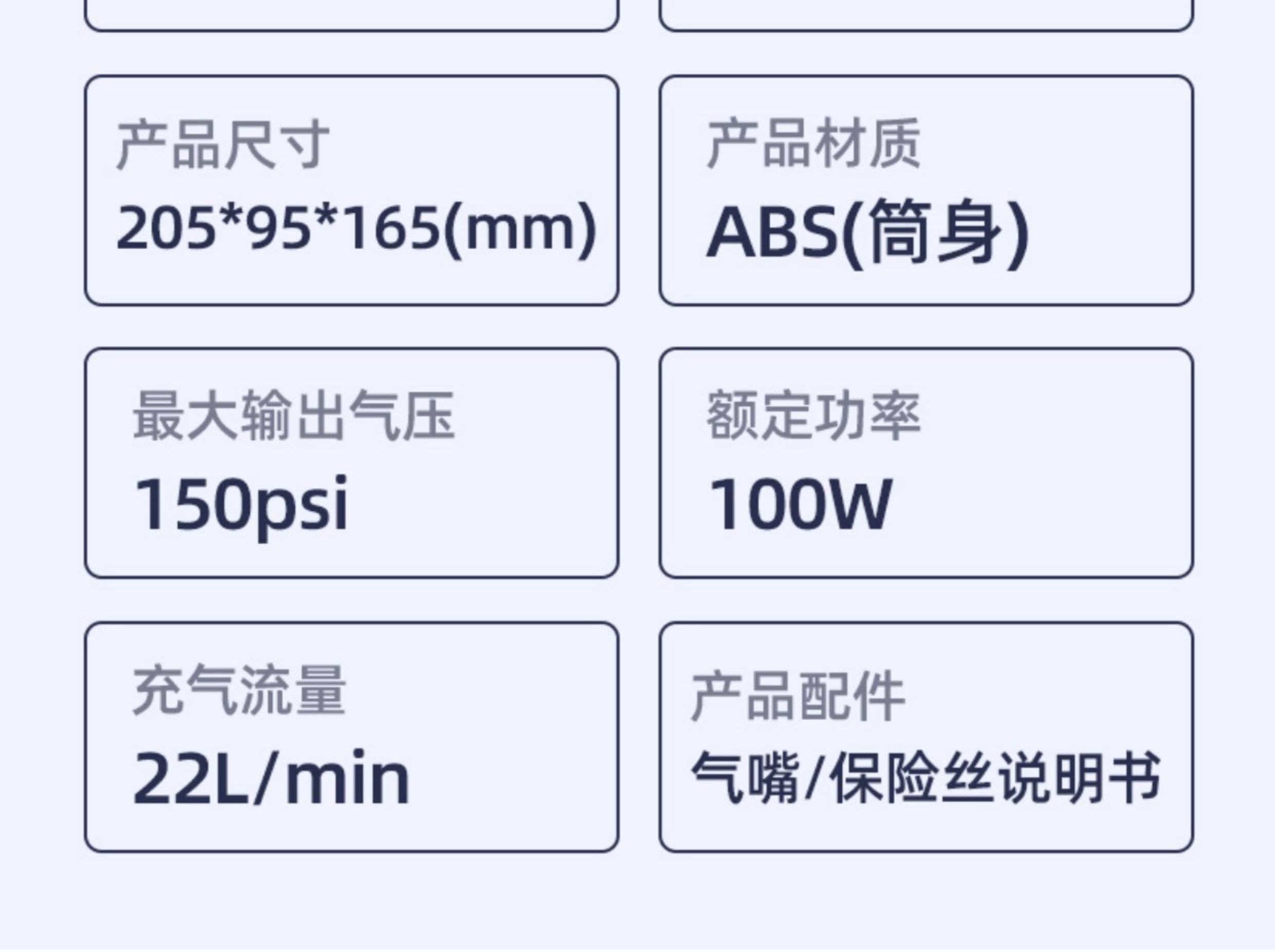 产品尺寸
205*95*165(mm)

产品材质
ABS(筒身)

最大输出气压
150psi

额定功率
100W

充气流量
22L/min

产品配件
气嘴/保险丝说明书